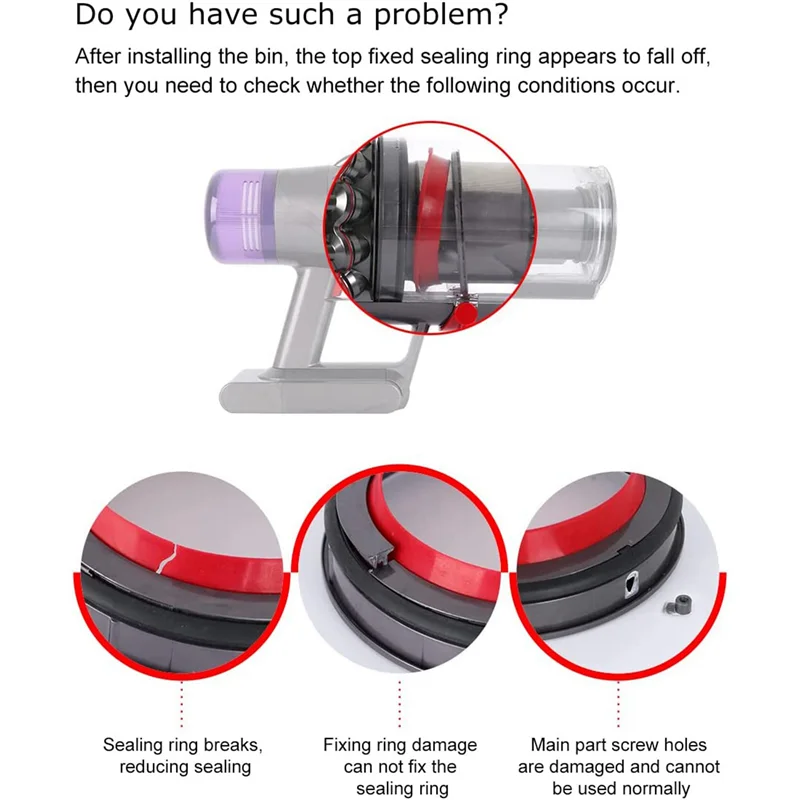 Do you have such a problem?

After installing the bin, the top fixed sealing ring appears to fall off, then you need to check whether the following conditions occur.

Sealing ring breaks, reducing sealing

Fixing ring damage can not fix the sealing ring

Main part screw holes are damaged and cannot be used normally