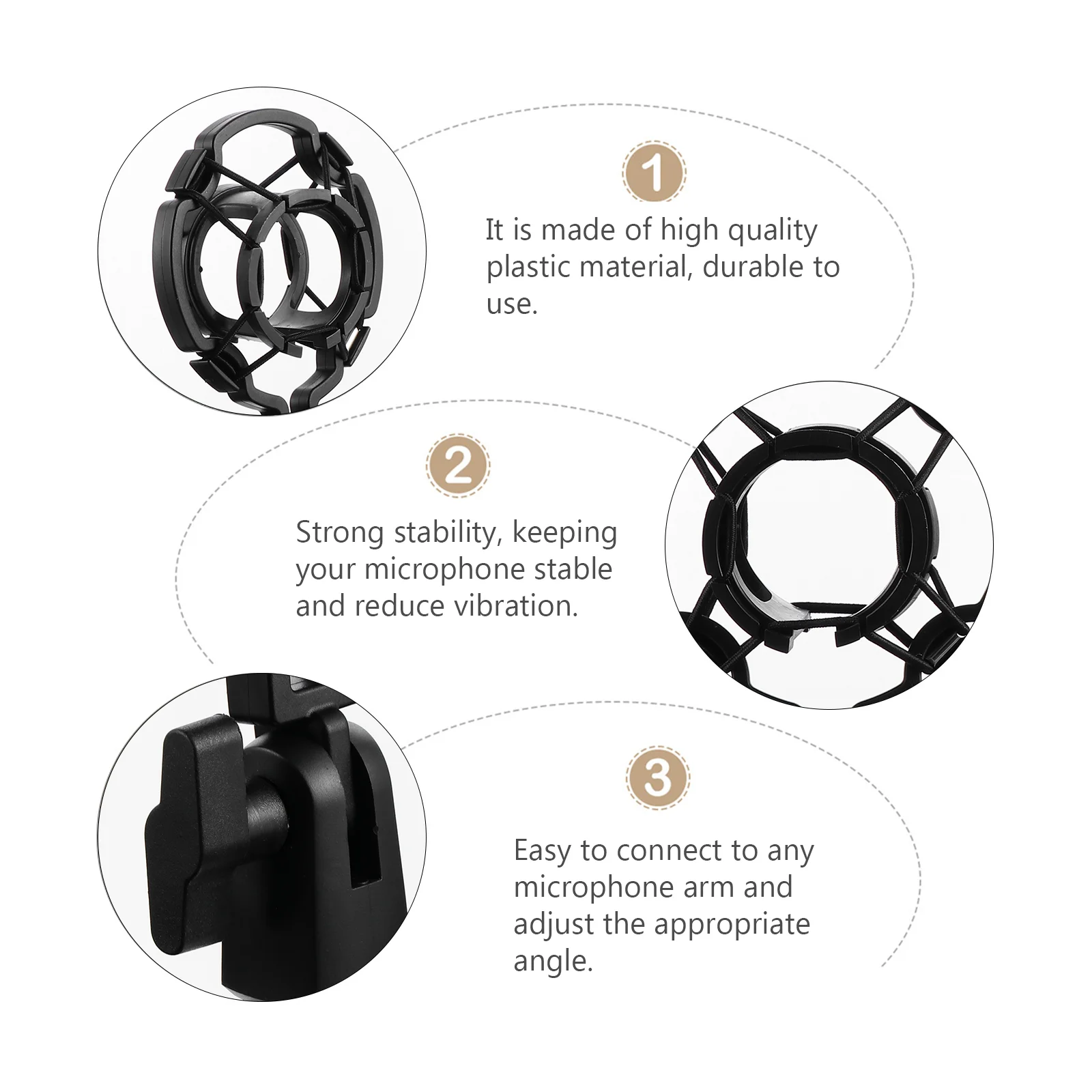 1

It is made of high quality plastic material, durable to use.

2

Strong stability, keeping your microphone stable and reduce vibration.

3

Easy to connect to any microphone arm and adjust the appropriate angle.