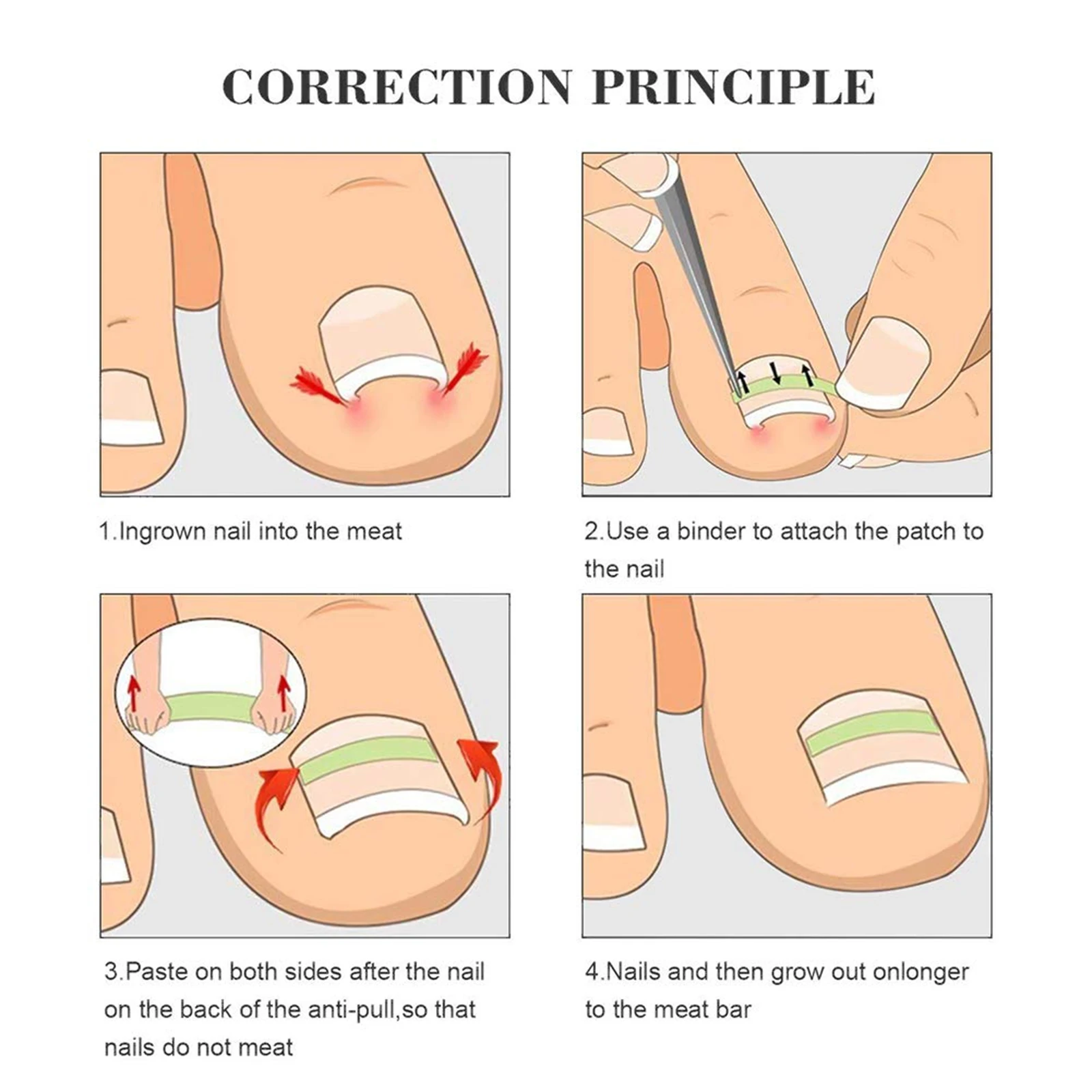 CORRECTION PRINCIPLE

1.Ingrown nail into the meat

2.Use a binder to attach the patch to the nail

3.Paste on both sides after the nail on the back of the anti-pull,so that nails do not meat

4.Nails and then grow out onlonger to the meat bar