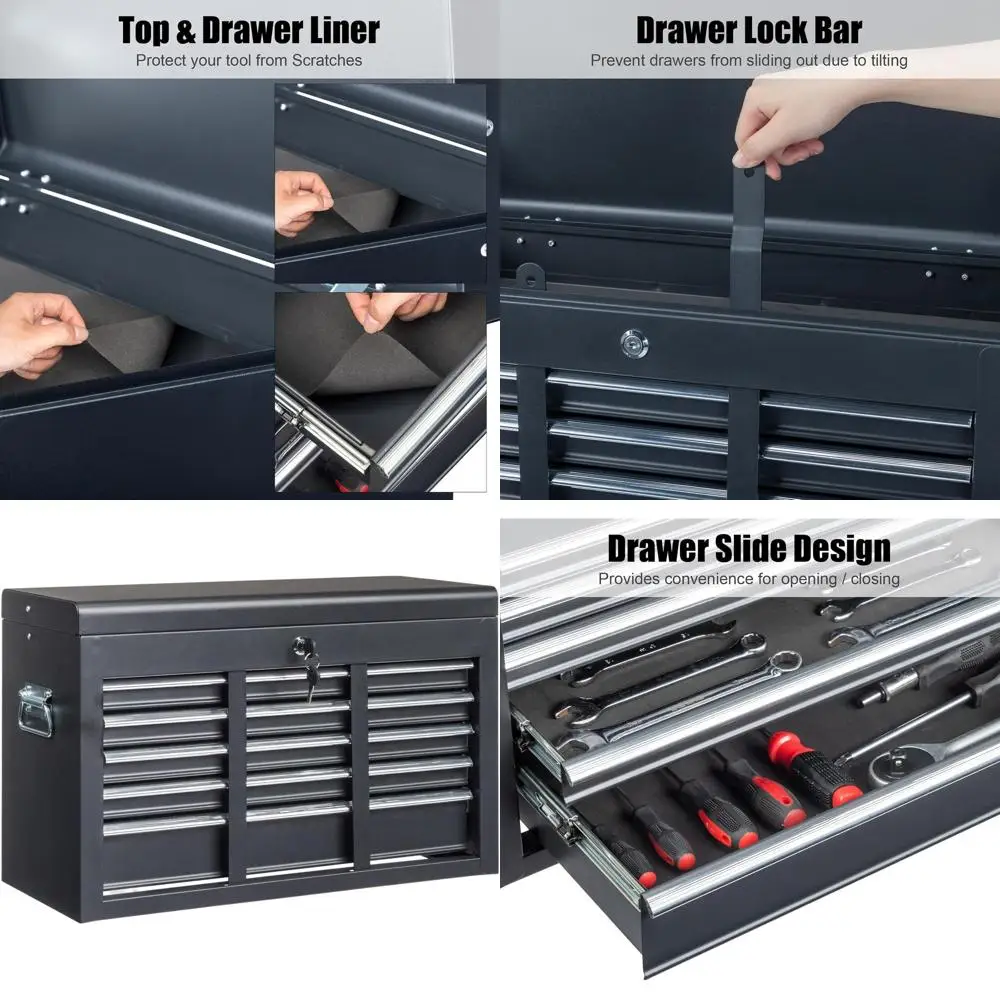 Top & Drawer Liner
Protect your tool from Scratches

Drawer Lock Bar
Prevent drawers from sliding out due to tilting

Drawer Slide Design
Provides convenience for opening / closing