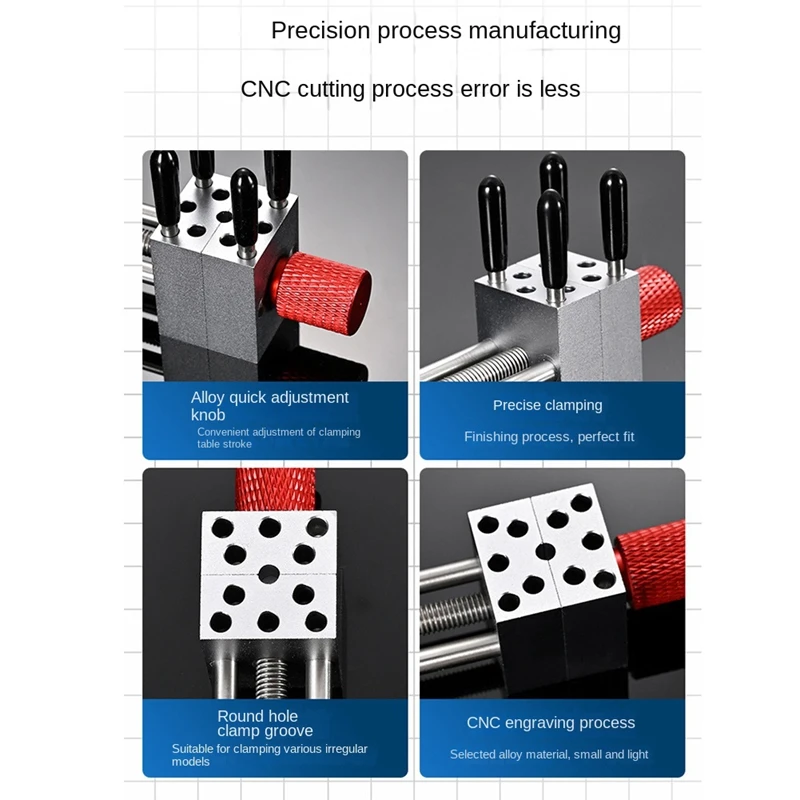 Precision process manufacturing

CNC cutting process error is less

Alloy quick adjustment knob

Convenient adjustment of clamping table stroke

Precise clamping

Finishing process, perfect fit

Round hole clamp groove

Suitable for clamping various irregular models

CNC engraving process

Selected alloy material, small and light