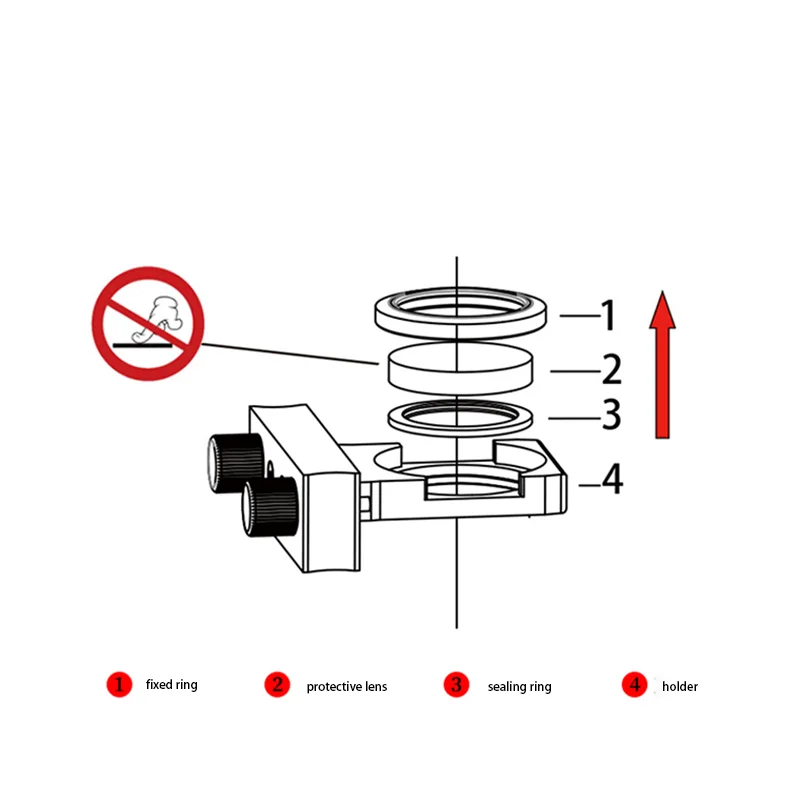 1
2
3
4

1 fixed ring
2 protective lens
3 sealing ring
4 holder