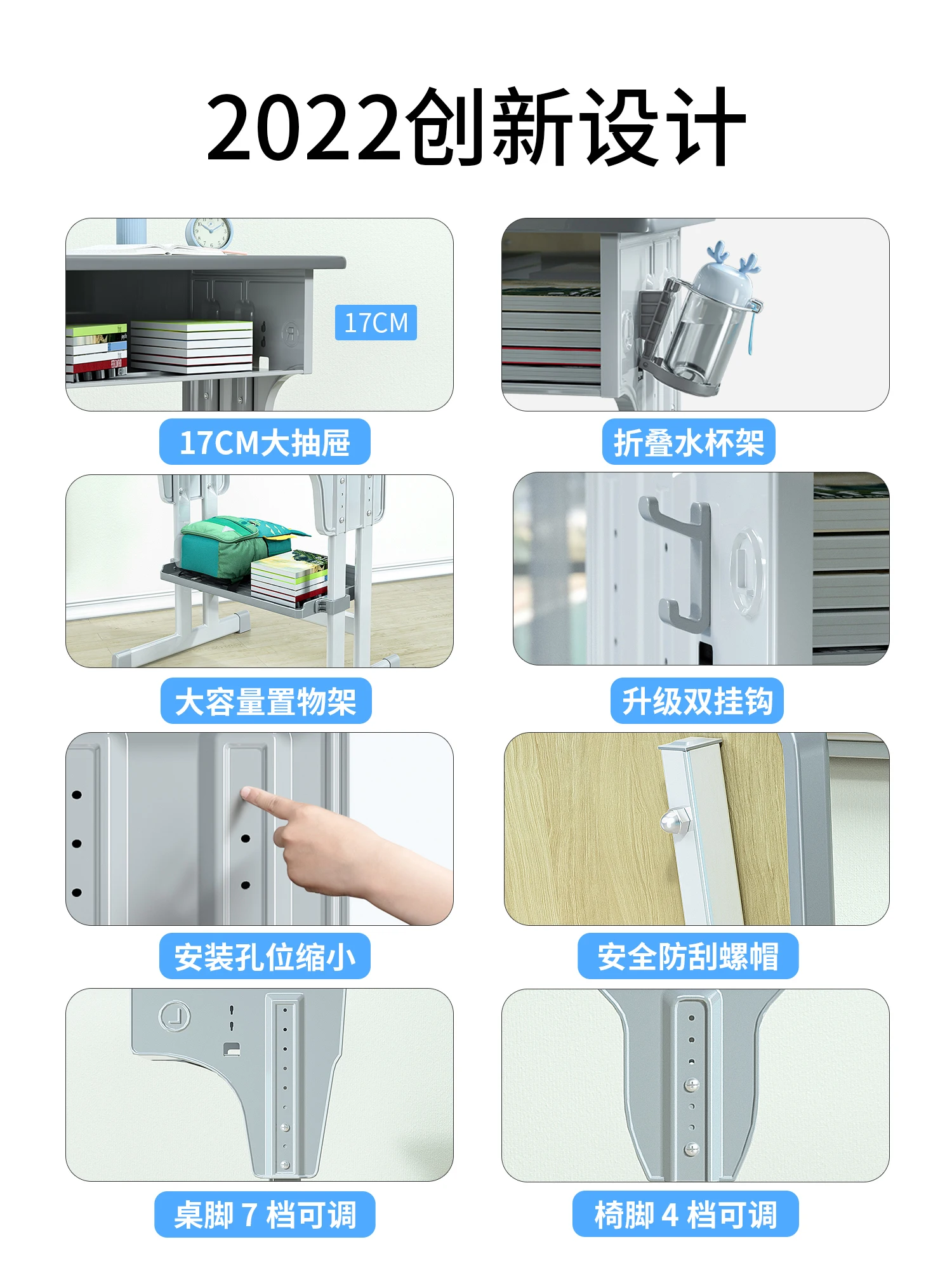 2022创新设计

17CM

17CM大抽屉

折叠水杯架

大容量置物架

升级双挂钩

安装孔位缩小

安全防刮螺帽

桌脚 7 档可调

椅脚 4 档可调