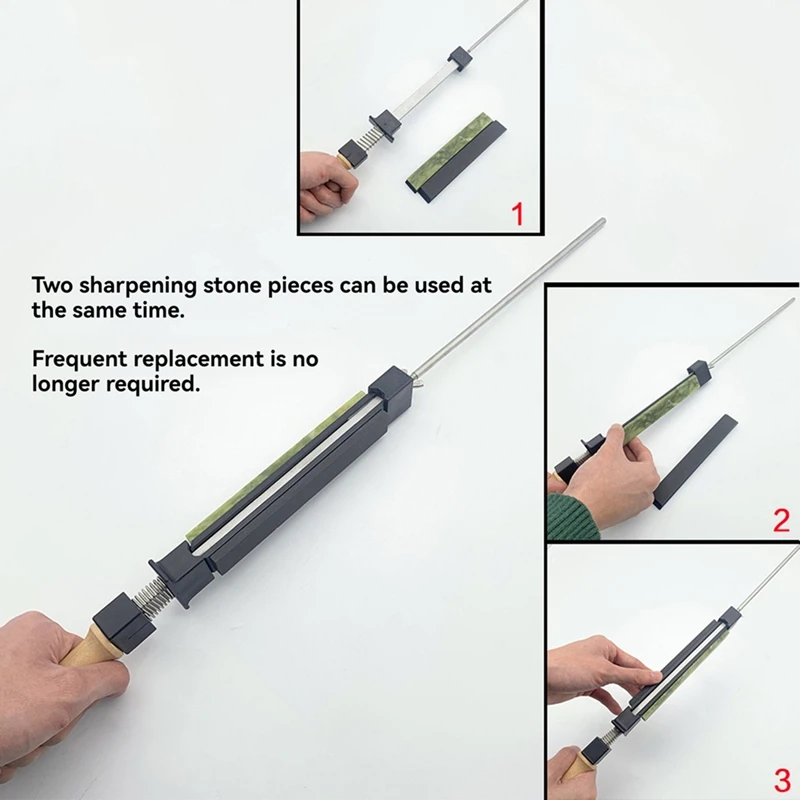 1

Two sharpening stone pieces can be used at the same time.

Frequent replacement is no longer required.

2

3