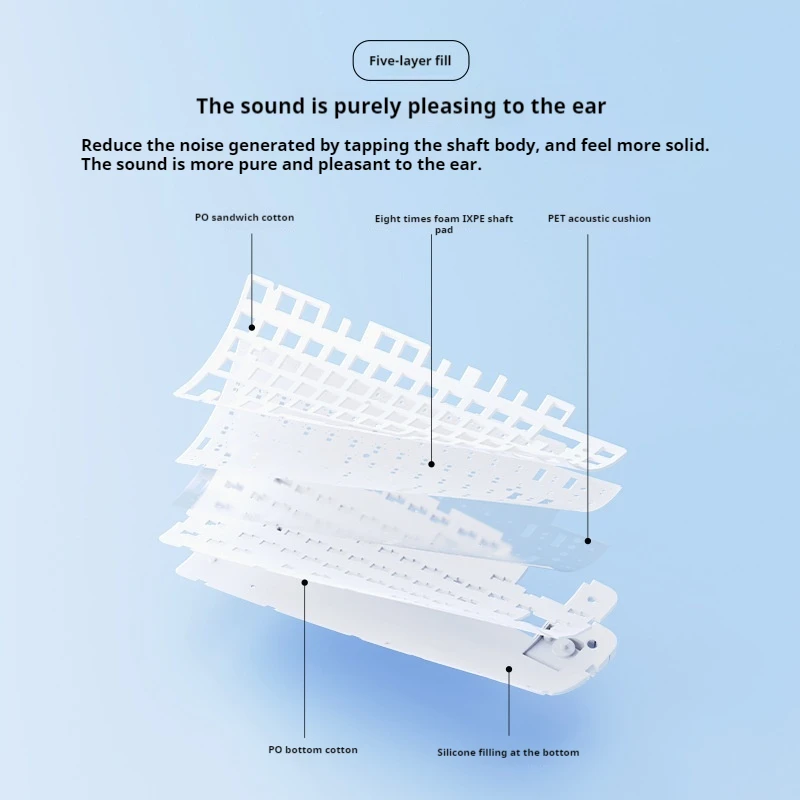 Five-layer fill

The sound is purely pleasing to the ear

Reduce the noise generated by tapping the shaft body, and feel more solid. The sound is more pure and pleasant to the ear.

PO sandwich cotton

Eight times foam IXPE shaft pad

PET acoustic cushion

PO bottom cotton

Silicone filling at the bottom