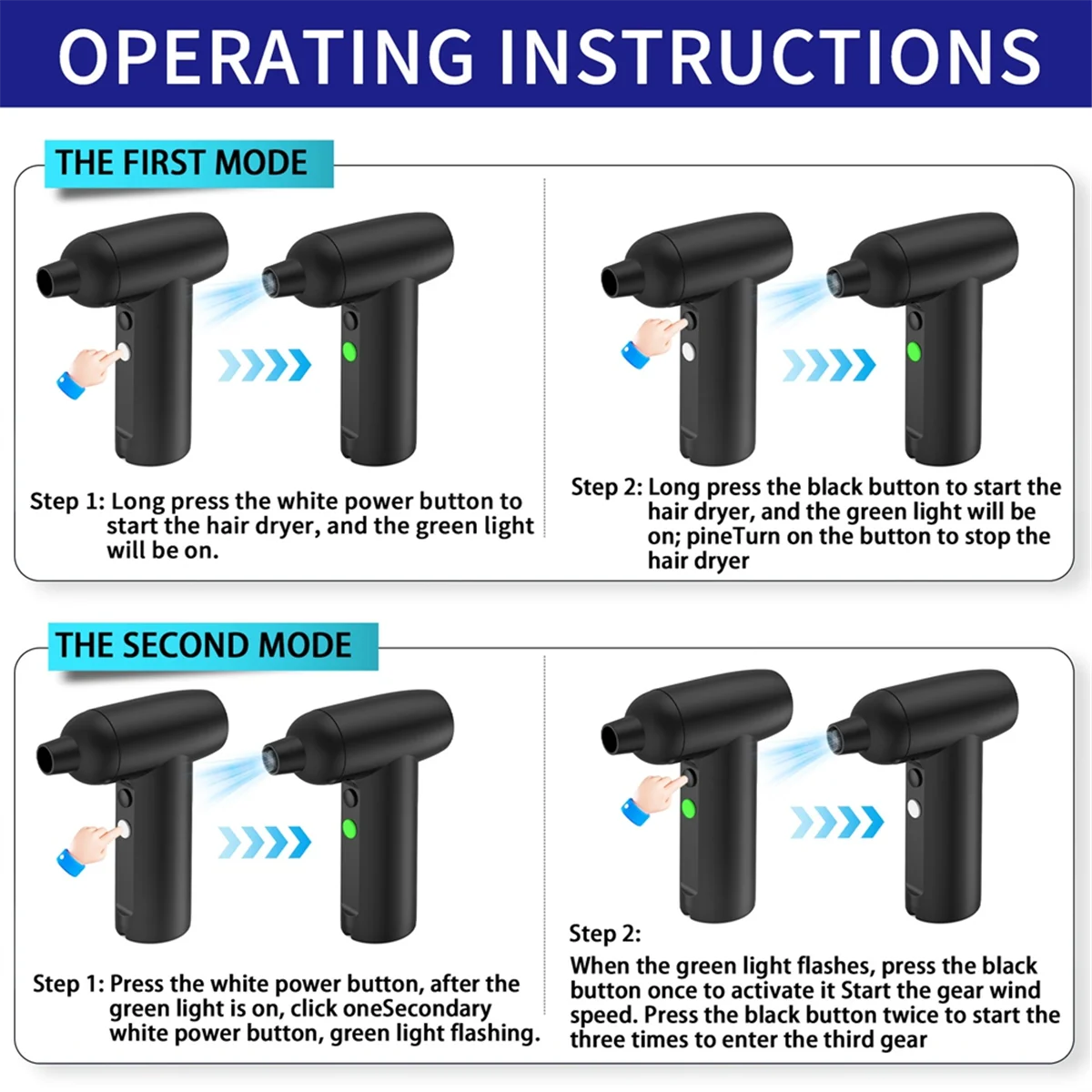 OPERATING INSTRUCTIONS

THE FIRST MODE

Step 1: Long press the white power button to start the hair dryer, and the green light will be on.

Step 2: Long press the black button to start the hair dryer, and the green light will be on; pineTurn on the button to stop the hair dryer

THE SECOND MODE

Step 1: Press the white power button, after the green light is on, click oneSecondary white power button, green light flashing.

Step 2:
When the green light flashes, press the black button once to activate it Start the gear wind speed. Press the black button twice to start the three times to enter the third gear