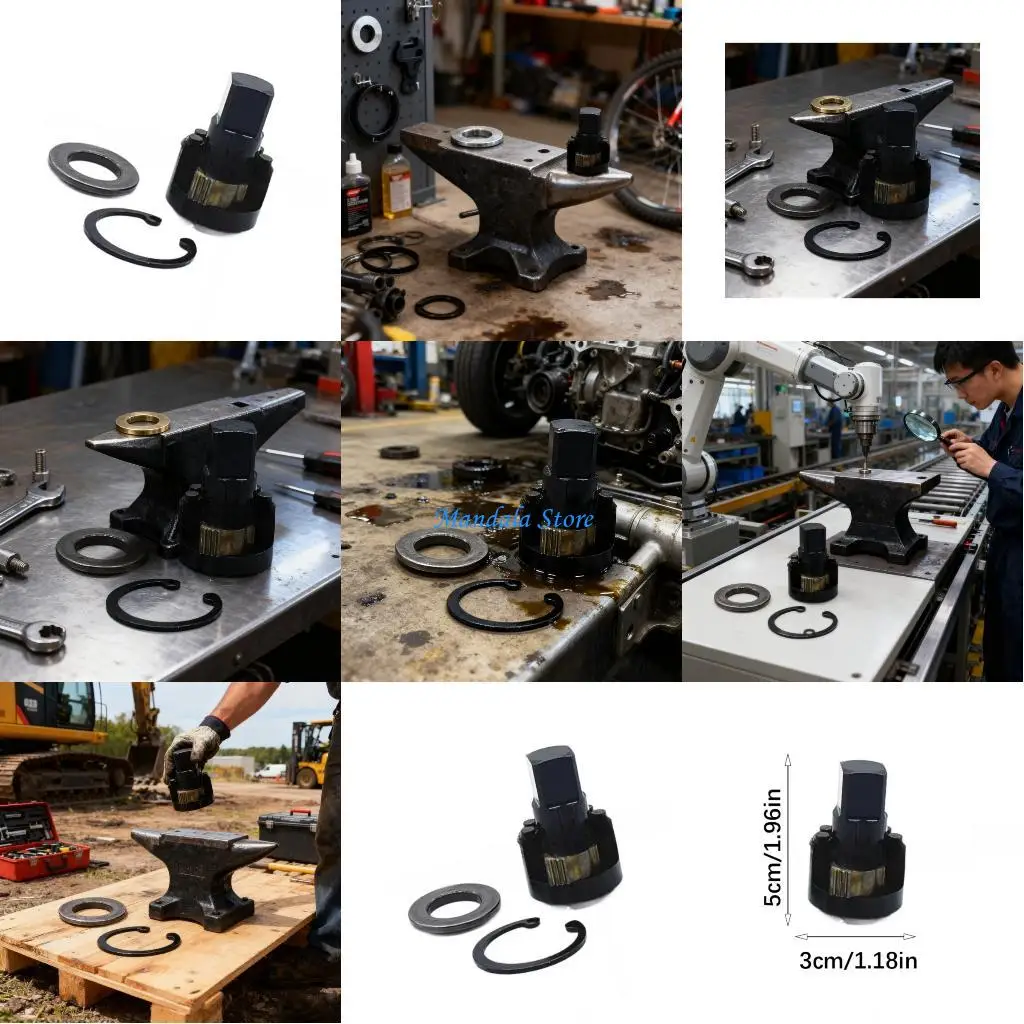 Mandala Store

5cm/1.96in

3cm/1.18in