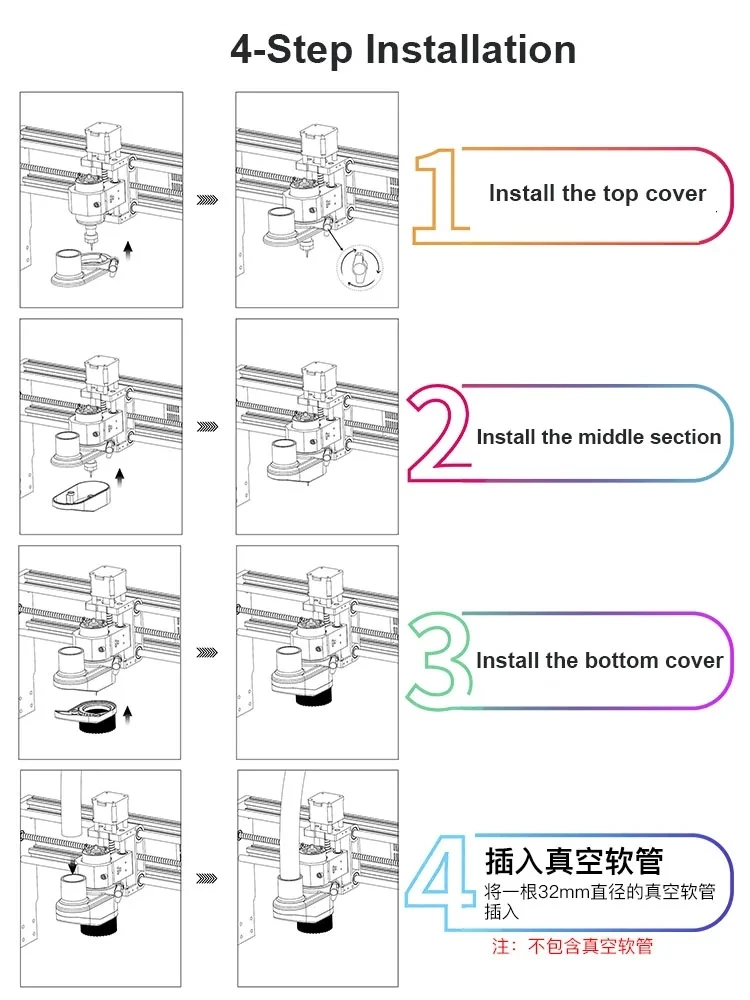 4-Step Installation

1 Install the top cover

2 Install the middle section

3 Install the bottom cover

4 插入真空软管
将一根32mm直径的真空软管插入

注：不包含真空软管