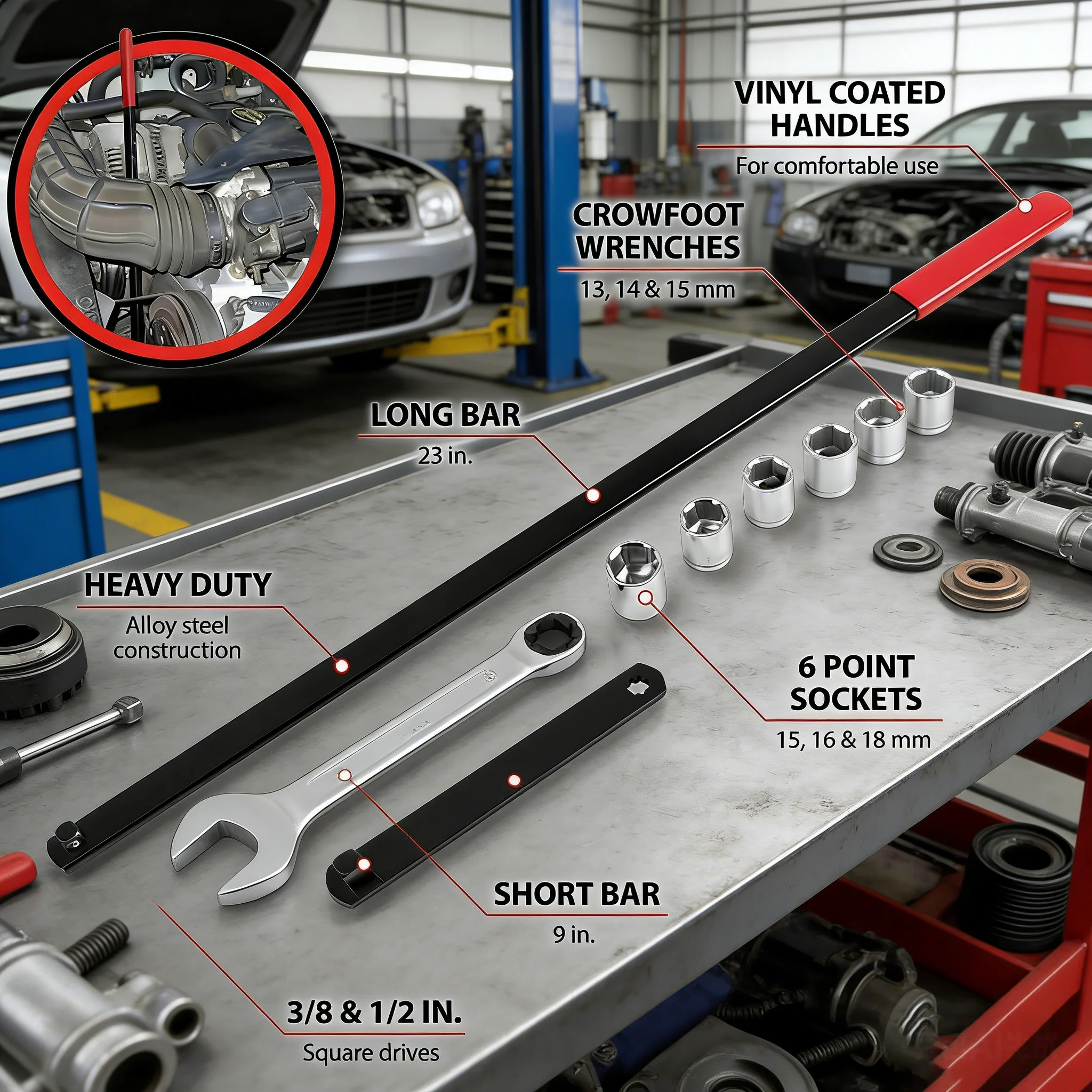 VINYL COATED HANDLES
For comfortable use

CROWFOOT WRENCHES
13, 14 & 15 mm

LONG BAR
23 in.

HEAVY DUTY
Alloy steel construction

6 POINT SOCKETS
15, 16 & 18 mm

SHORT BAR
9 in.

3/8 & 1/2 IN.
Square drives