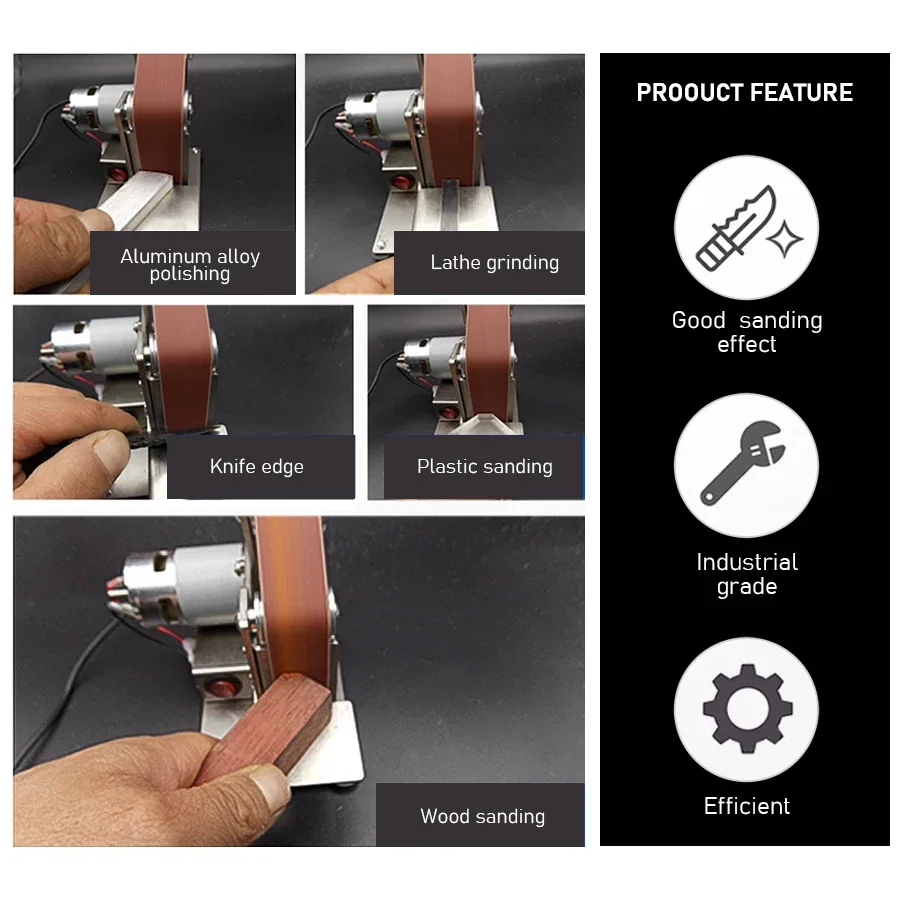 Aluminum alloy polishing

Lathe grinding

Knife edge

Plastic sanding

Wood sanding

PROOUCT FEATURE

Good sanding effect

Industrial grade

Efficient