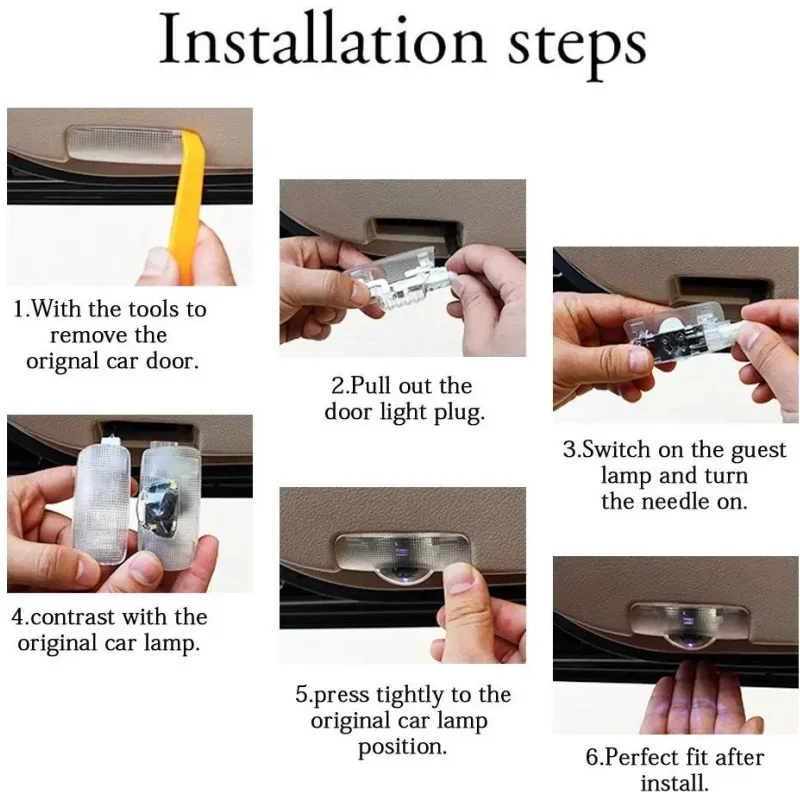 Installation steps

1.With the tools to remove the orignal car door.

2.Pull out the door light plug.

3.Switch on the guest lamp and turn the needle on.

4.contrast with the original car lamp.

5.press tightly to the original car lamp position.

6.Perfect fit after install.