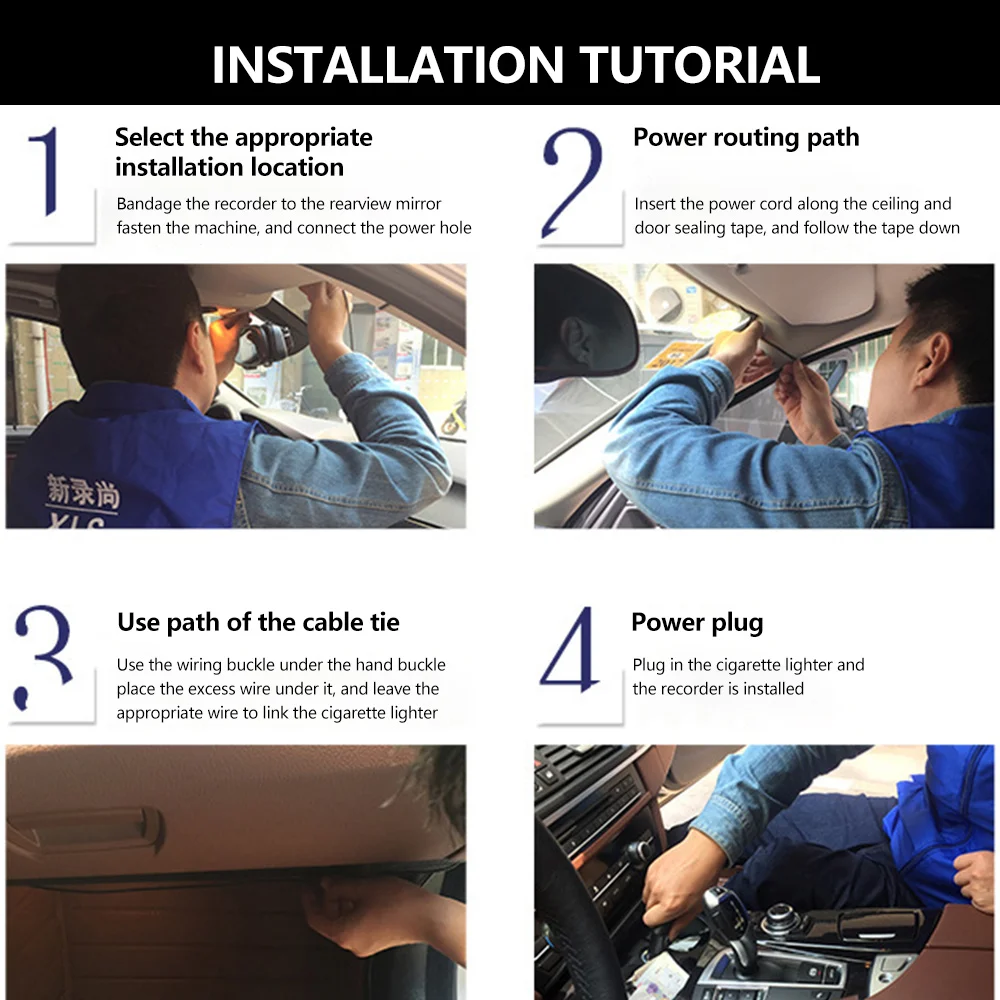 INSTALLATION TUTORIAL

1

Select the appropriate installation location

Bandage the recorder to the rearview mirror fasten the machine, and connect the power hole

新录尚
XLS

2

Power routing path

Insert the power cord along the ceiling and door sealing tape, and follow the tape down

3

Use path of the cable tie

Use the wiring buckle under the hand buckle place the excess wire under it, and leave the appropriate wire to link the cigarette lighter

4

Power plug

Plug in the cigarette lighter and the recorder is installed