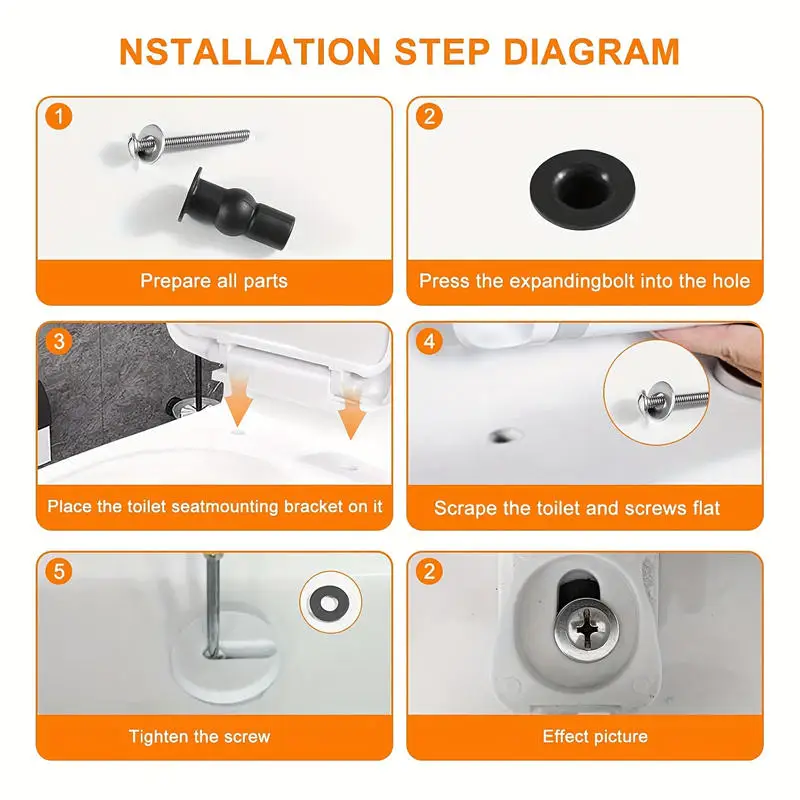 NSTALLATION STEP DIAGRAM

1
Prepare all parts

2
Press the expandingbolt into the hole

3
Place the toilet seatmounting bracket on it

4
Scrape the toilet and screws flat

5
Tighten the screw

2
Effect picture