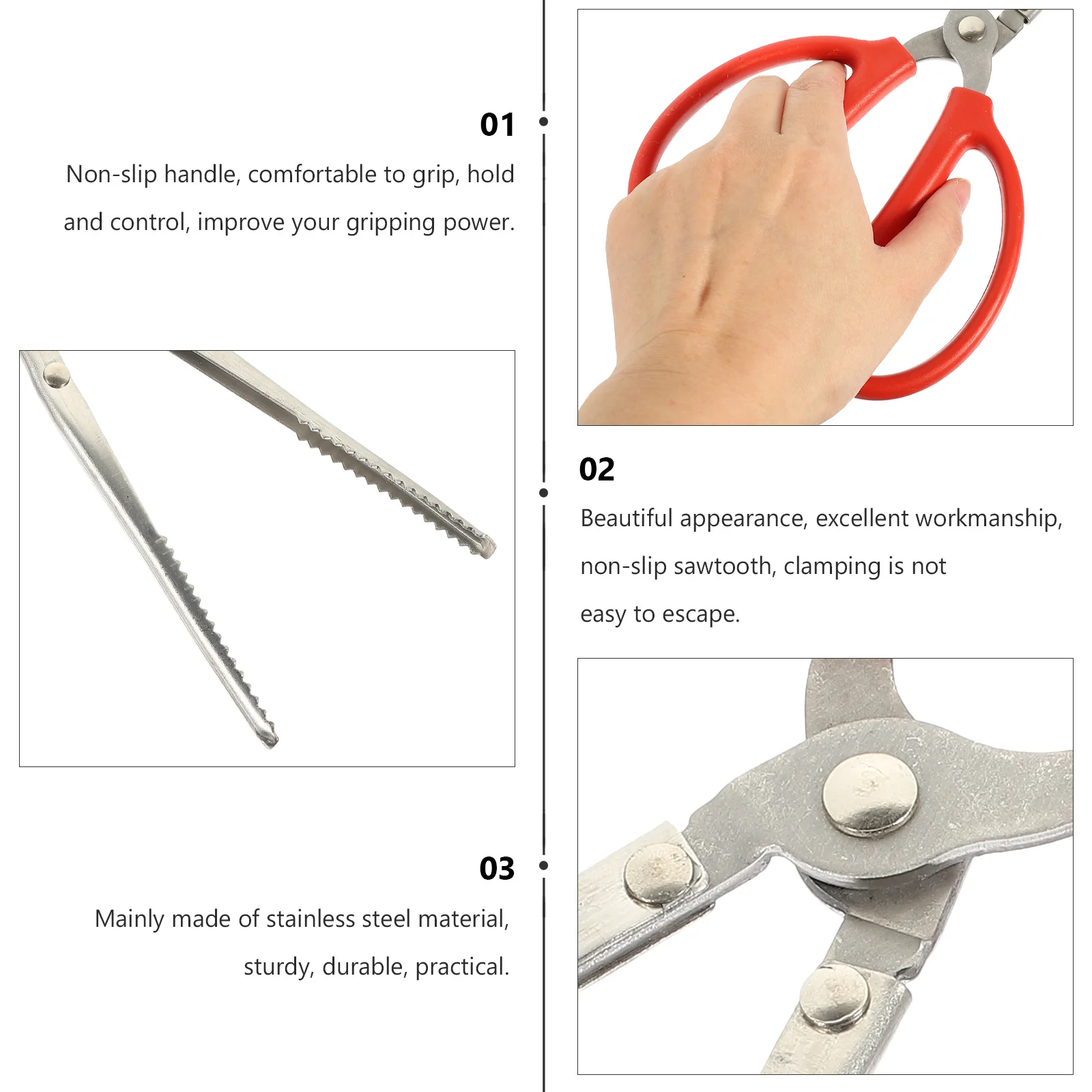 01

Non-slip handle, comfortable to grip, hold and control, improve your gripping power.

02

Beautiful appearance, excellent workmanship, non-slip sawtooth, clamping is not easy to escape.

03

Mainly made of stainless steel material, sturdy, durable, practical.