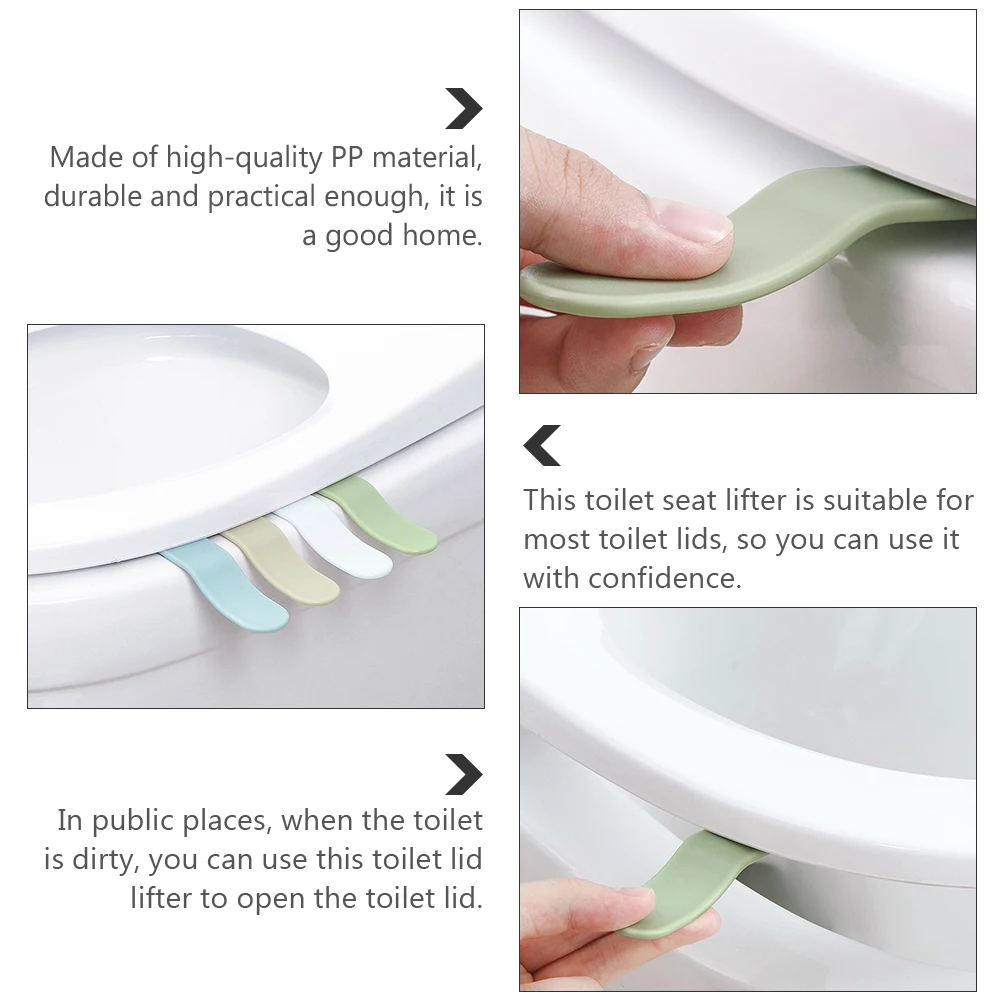 Made of high-quality PP material, durable and practical enough, it is a good home.

This toilet seat lifter is suitable for most toilet lids, so you can use it with confidence.

In public places, when the toilet is dirty, you can use this toilet lid lifter to open the toilet lid.