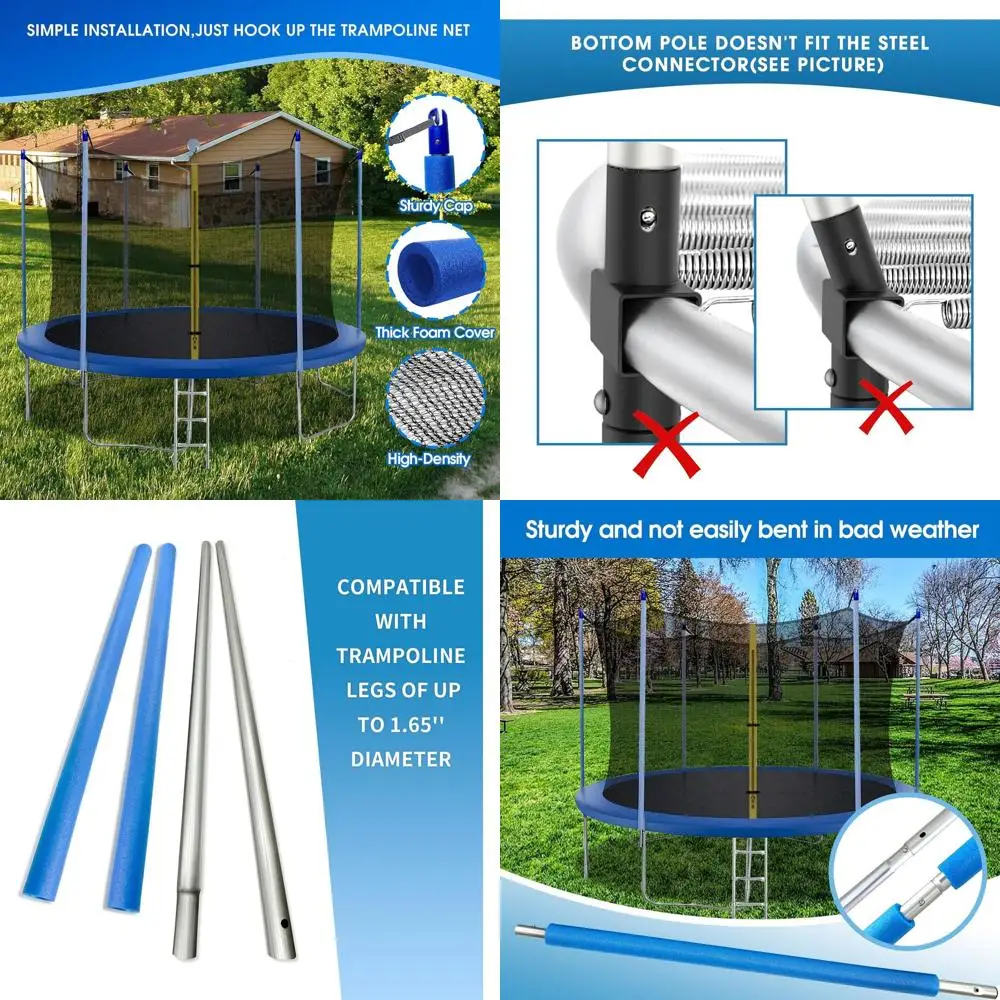 SIMPLE INSTALLATION,JUST HOOK UP THE TRAMPOLINE NET

Sturdy Cap

Thick Foam Cover

High-Density

BOTTOM POLE DOESN'T FIT THE STEEL CONNECTOR(SEE PICTURE)

COMPATIBLE WITH TRAMPOLINE LEGS OF UP TO 1.65'' DIAMETER

Sturdy and not easily bent in bad weather