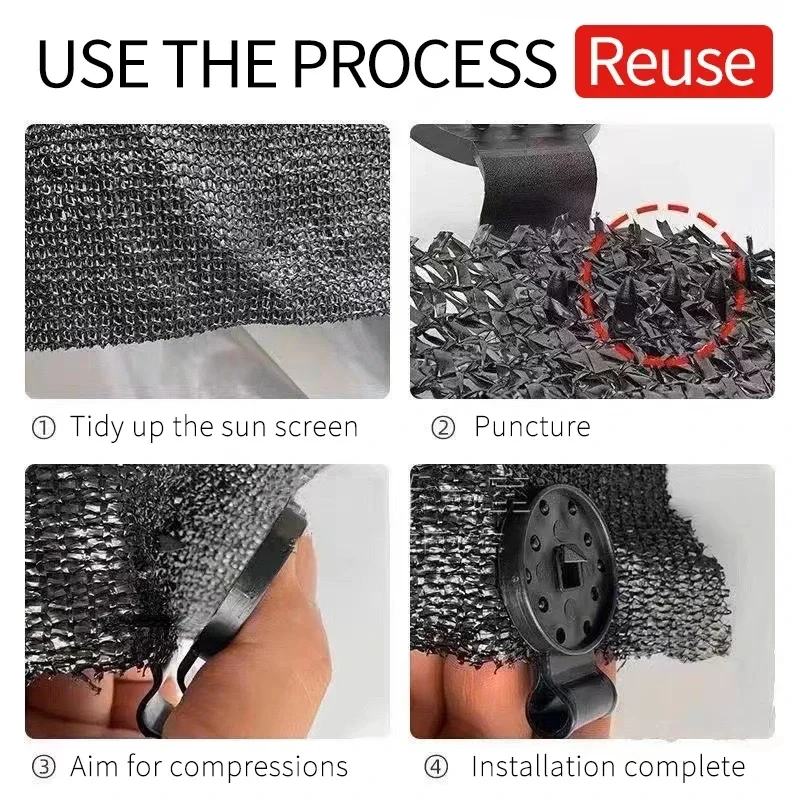 USE THE PROCESS Reuse

① Tidy up the sun screen

② Puncture

③ Aim for compressions

④ Installation complete