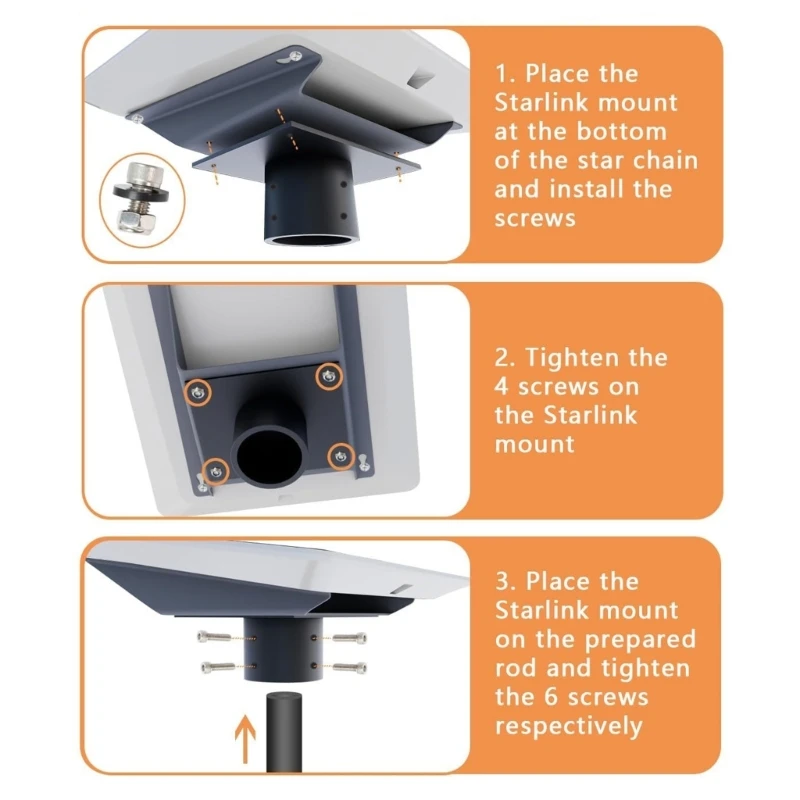 1. Place the Starlink mount at the bottom of the star chain and install the screws

2. Tighten the 4 screws on the Starlink mount

3. Place the Starlink mount on the prepared rod and tighten the 6 screws respectively