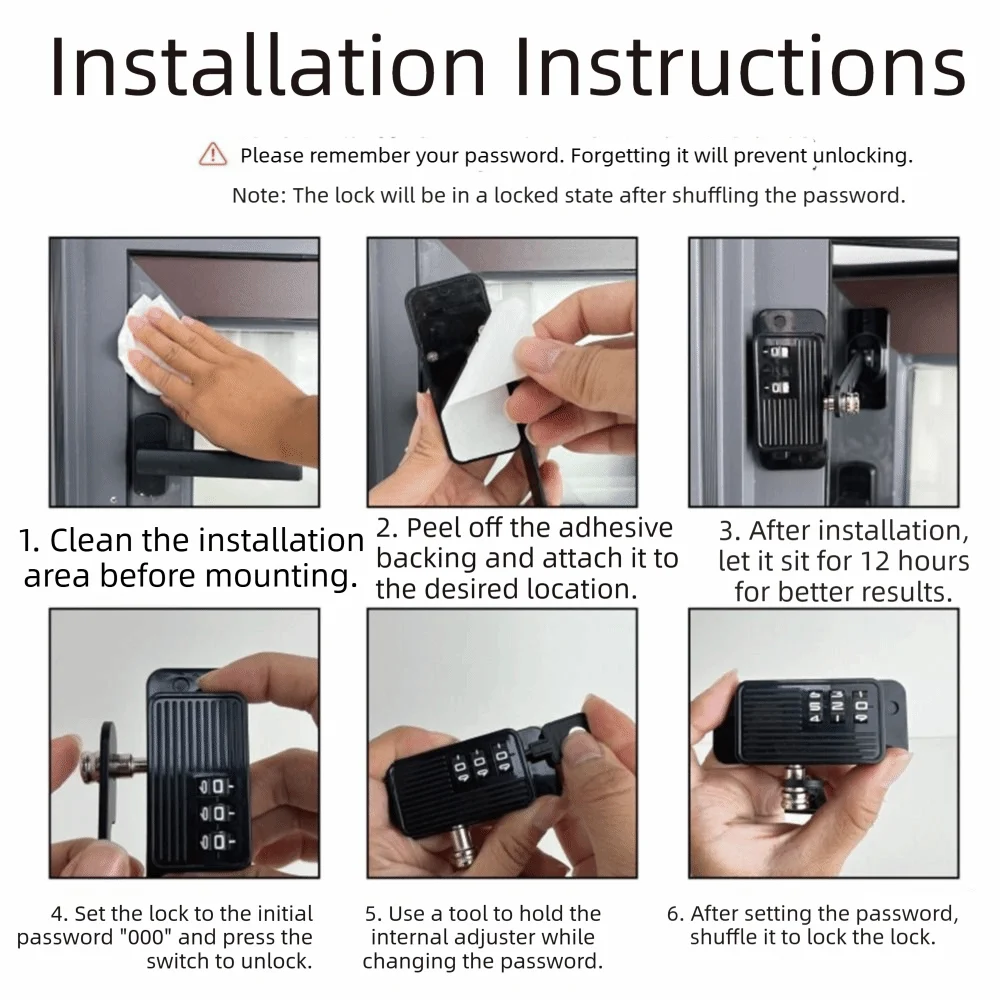 Installation Instructions

Please remember your password. Forgetting it will prevent unlocking.

Note: The lock will be in a locked state after shuffling the password.

1. Clean the installation area before mounting.

2. Peel off the adhesive backing and attach it to the desired location.

3. After installation, let it sit for 12 hours for better results.

4. Set the lock to the initial password "000" and press the switch to unlock.

5. Use a tool to hold the internal adjuster while changing the password.

6. After setting the password, shuffle it to lock the lock.