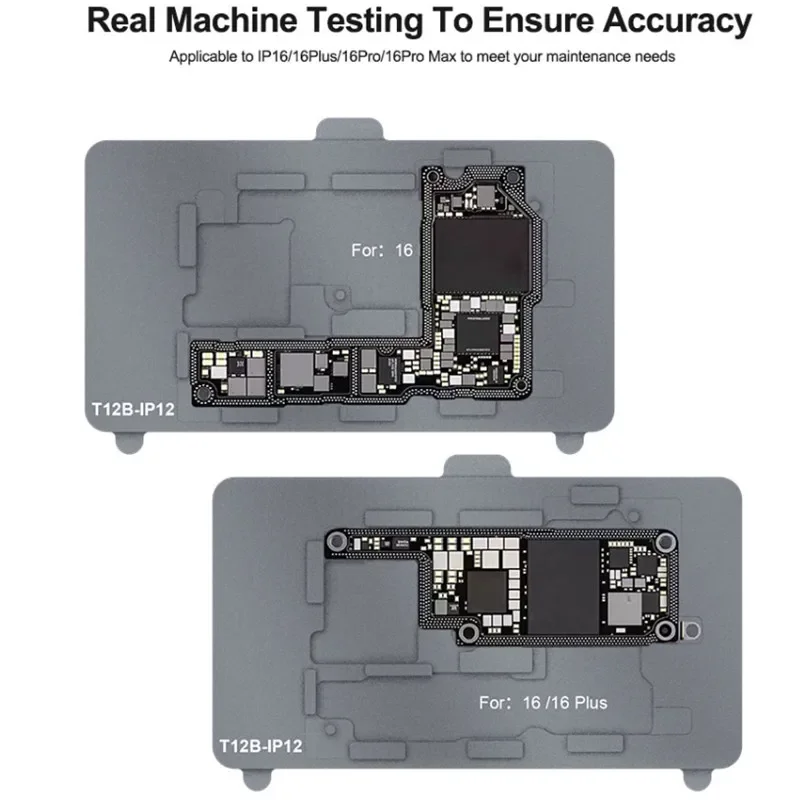 Real Machine Testing To Ensure Accuracy

Applicable to IP16/16Plus/16Pro/16Pro Max to meet your maintenance needs

For: 16

T12B-IP12

For: 16 /16 Plus

T12B-IP12