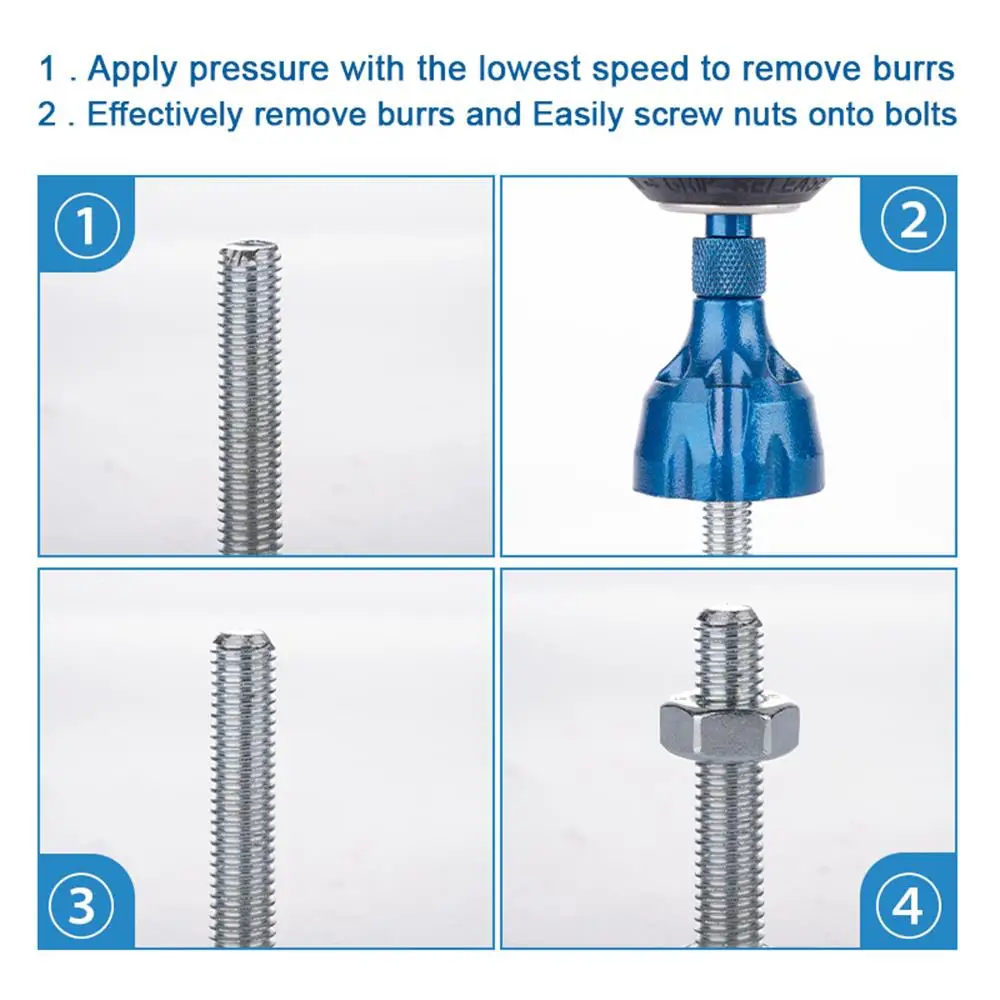 1 . Apply pressure with the lowest speed to remove burrs
2 . Effectively remove burrs and Easily screw nuts onto bolts

①

②

③

④