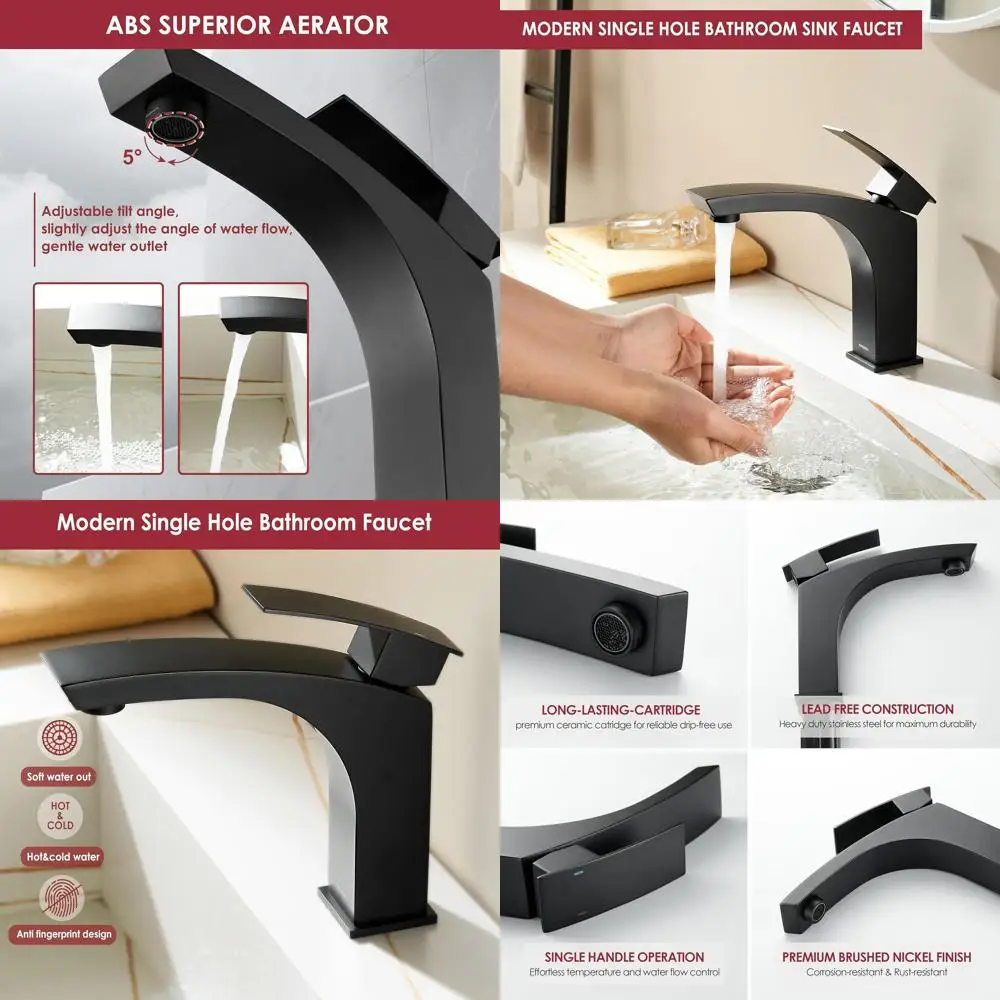 ABS SUPERIOR AERATOR

5°

Adjustable tilt angle, slightly adjust the angle of water flow, gentle water outlet

MODERN SINGLE HOLE BATHROOM SINK FAUCET

Modern Single Hole Bathroom Faucet

Soft water out

HOT & COLD

Hot&cold water

Anti fingerprint design

LONG-LASTING-CARTRIDGE
premium ceramic catridge for reliable drip-free use

LEAD FREE CONSTRUCTION
Heavy duty stainless steel for maximum durability

SINGLE HANDLE OPERATION
Effortless temperature and water flow control

PREMIUM BRUSHED NICKEL FINISH
Corrosion-resistant & Rust-resistant