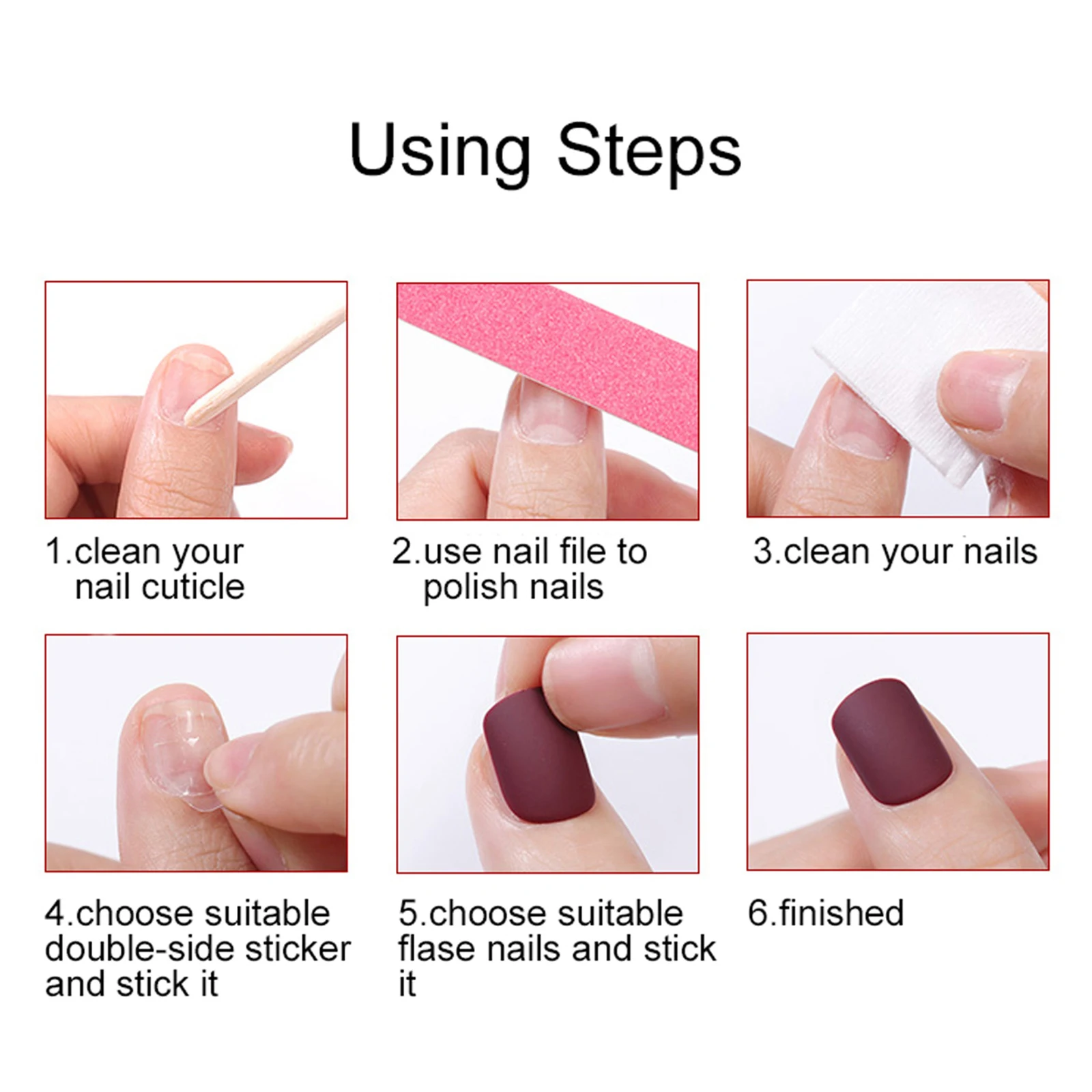 Using Steps

1.clean your nail cuticle

2.use nail file to polish nails

3.clean your nails

4.choose suitable double-side sticker and stick it

5.choose suitable flase nails and stick it

6.finished