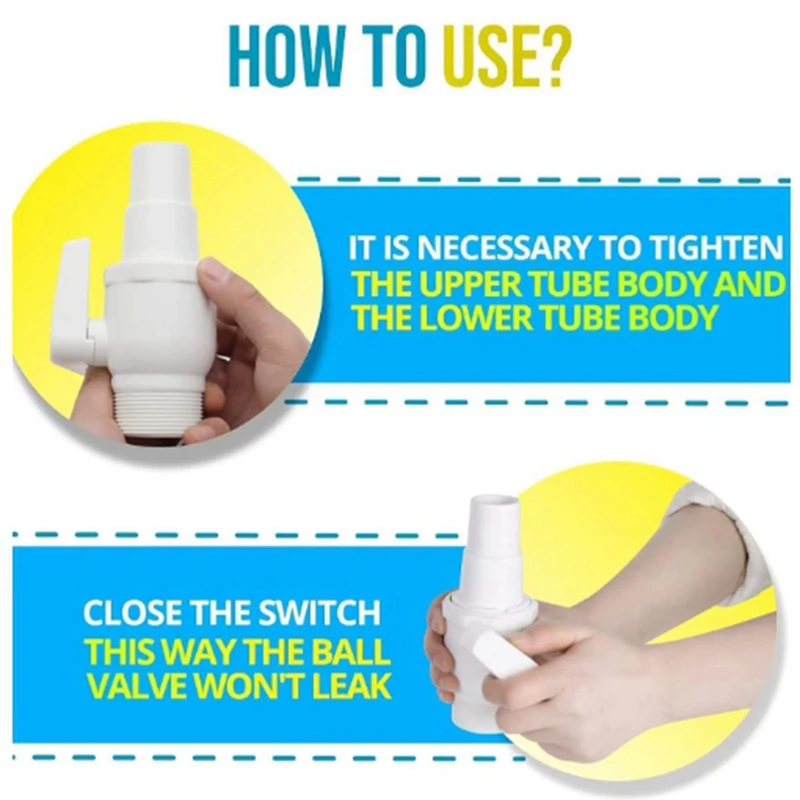 HOW TO USE?

IT IS NECESSARY TO TIGHTEN THE UPPER TUBE BODY AND THE LOWER TUBE BODY

CLOSE THE SWITCH THIS WAY THE BALL VALVE WON'T LEAK