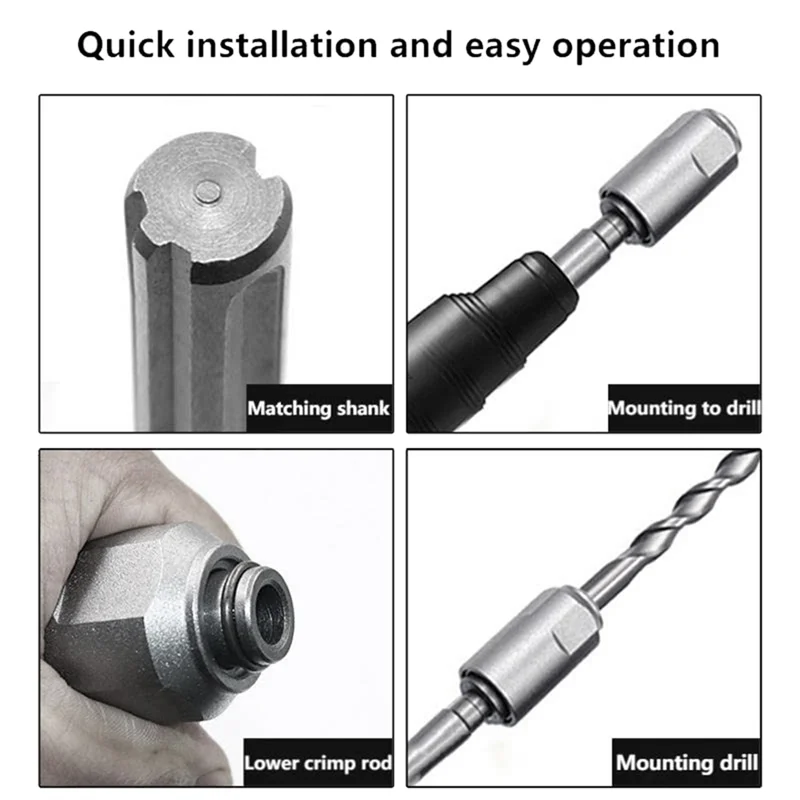 Quick installation and easy operation

Matching shank

Mounting to drill

Lower crimp rod

Mounting drill