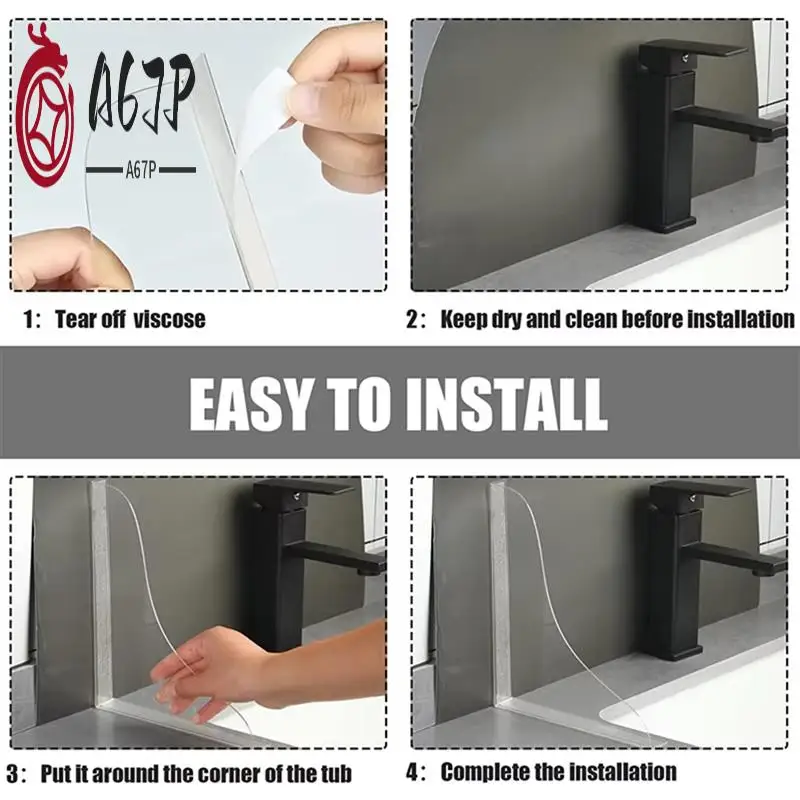 A67P
A67P

1: Tear off viscose

2: Keep dry and clean before installation

EASY TO INSTALL

3: Put it around the corner of the tub

4: Complete the installation