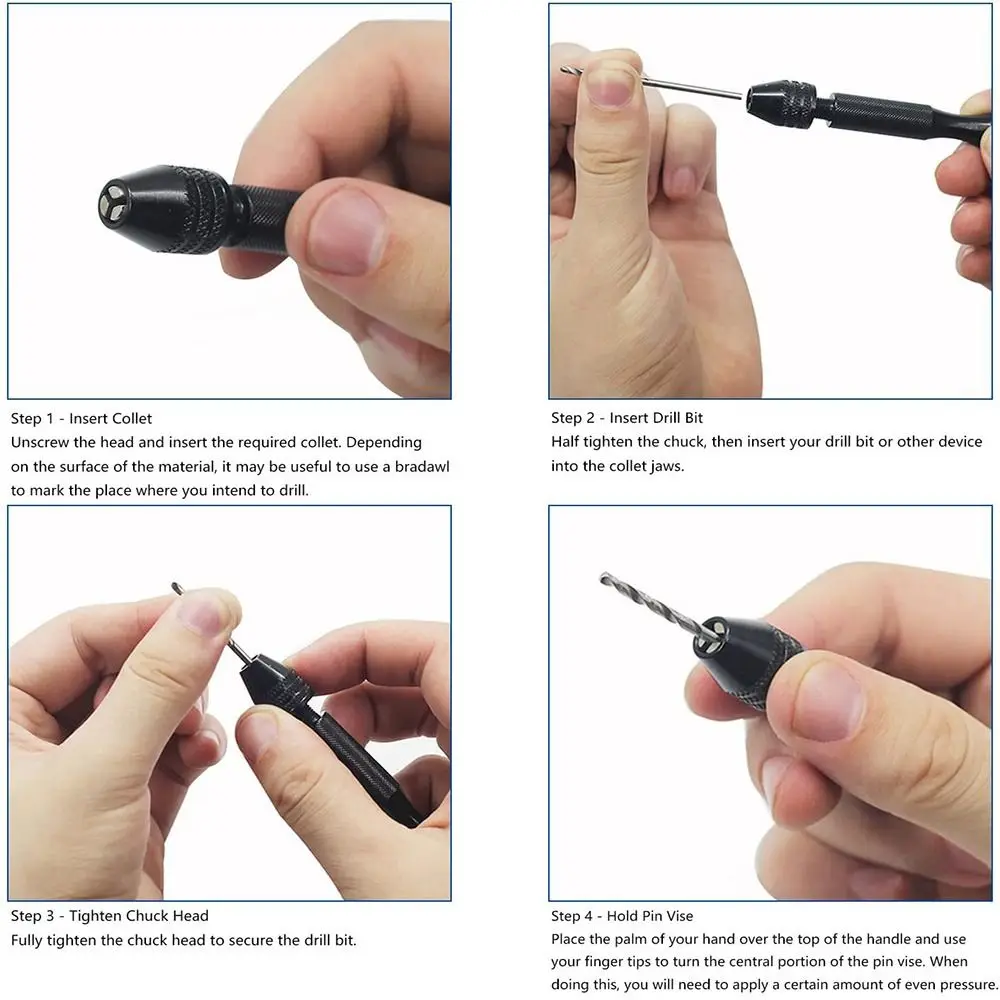 Step 1 - Insert Collet
Unscrew the head and insert the required collet. Depending on the surface of the material, it may be useful to use a bradawl to mark the place where you intend to drill.

Step 2 - Insert Drill Bit
Half tighten the chuck, then insert your drill bit or other device into the collet jaws.

Step 3 - Tighten Chuck Head
Fully tighten the chuck head to secure the drill bit.

Step 4 - Hold Pin Vise
Place the palm of your hand over the top of the handle and use your finger tips to turn the central portion of the pin vise. When doing this, you will need to apply a certain amount of even pressure.