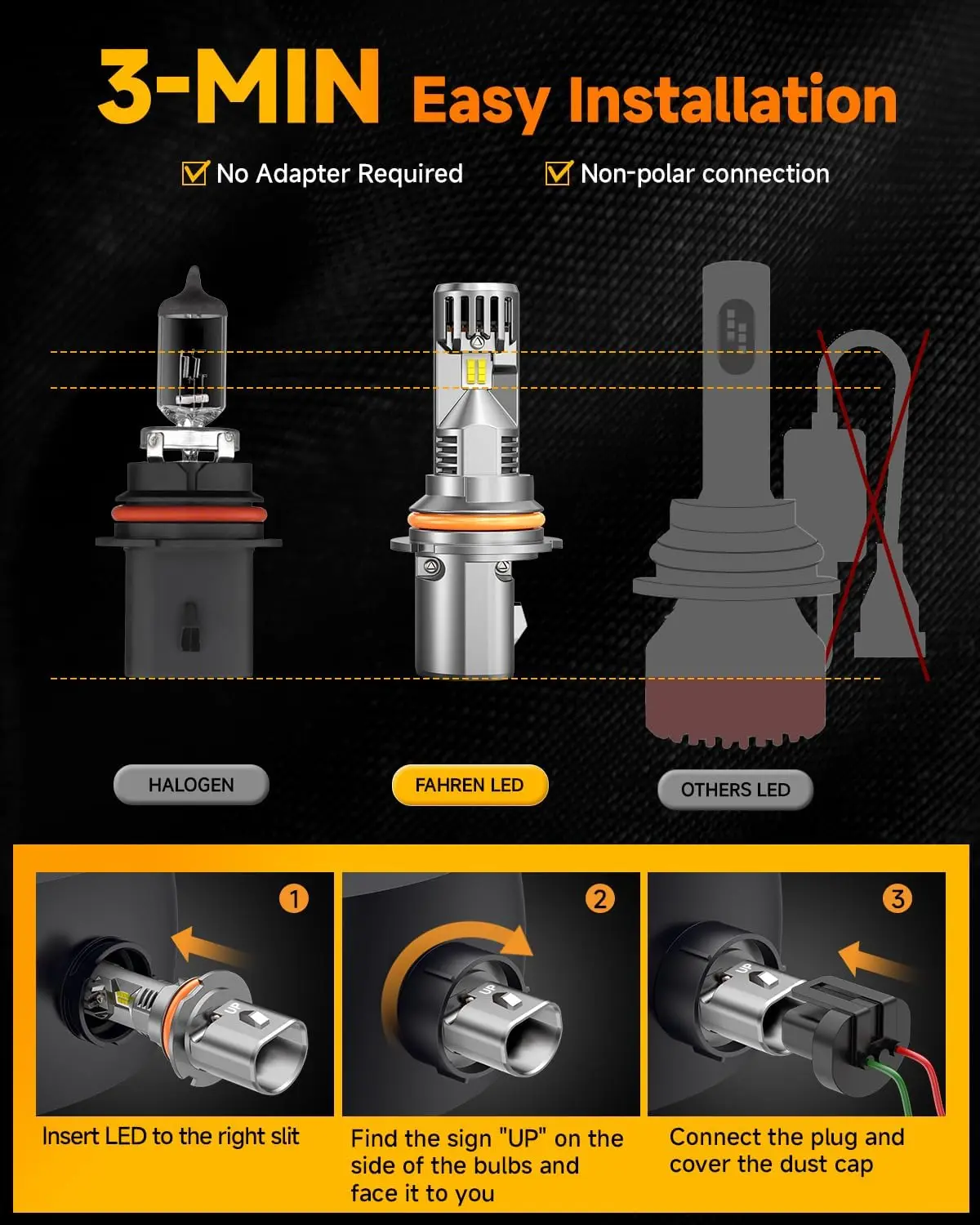 3-MIN Easy Installation

No Adapter Required

Non-polar connection

HALOGEN

FAHREN LED

OTHERS LED

1

UP

Insert LED to the right slit

2

UP

Find the sign "UP" on the side of the bulbs and face it to you

3

UP

Connect the plug and cover the dust cap