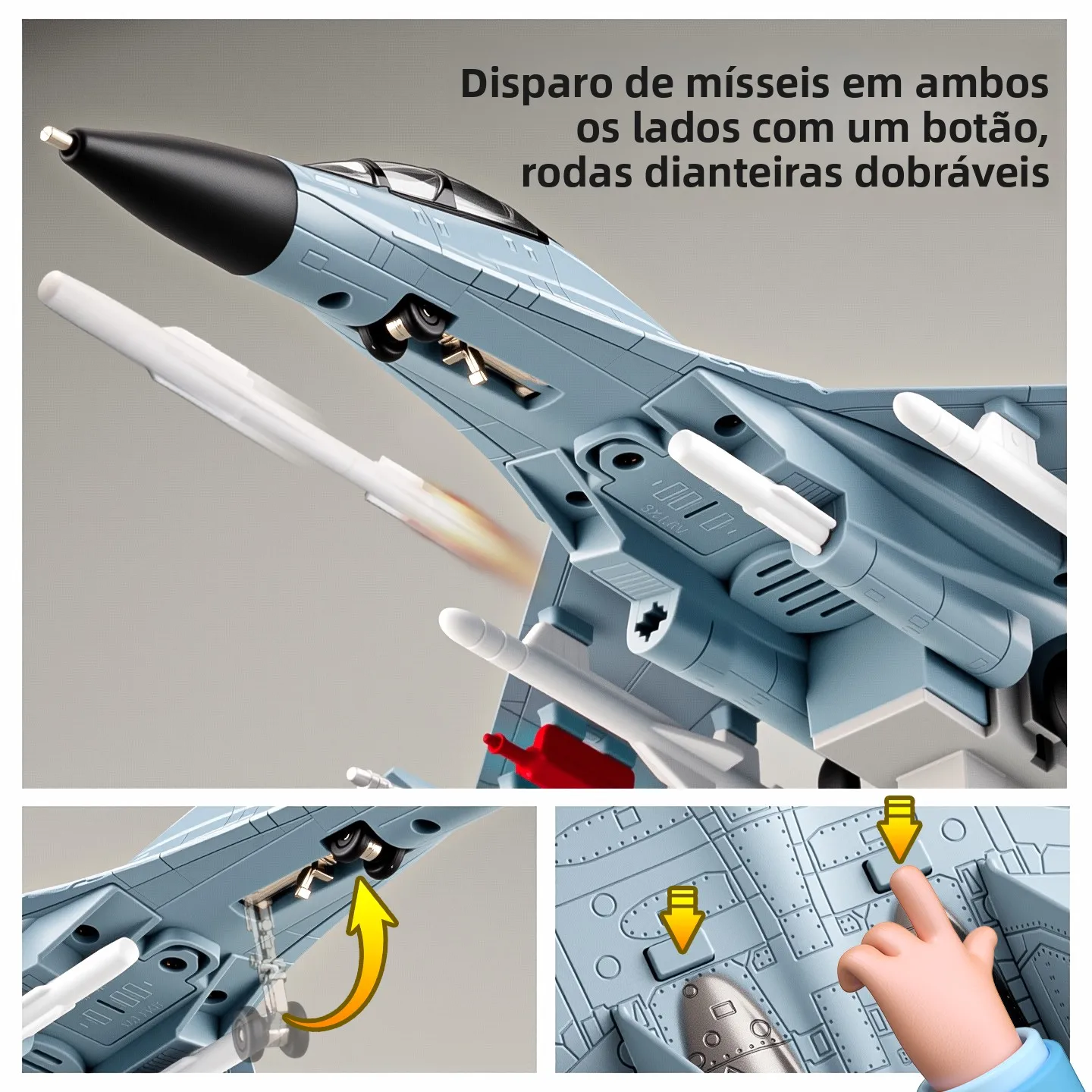 Disparo de mísseis em ambos os lados com um botão, rodas dianteiras dobráveis