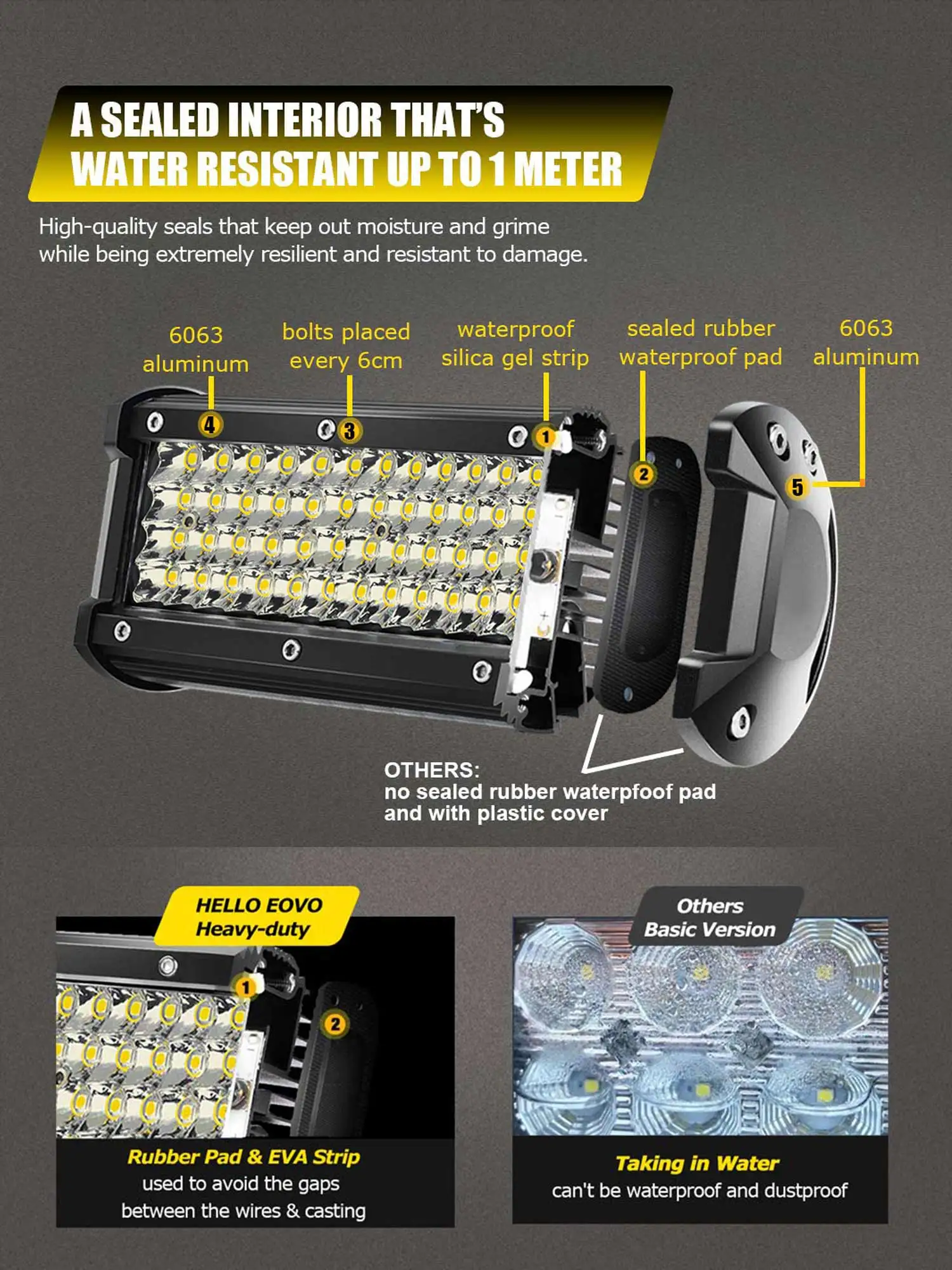 A SEALED INTERIOR THAT'S WATER RESISTANT UP TO 1 METER

High-quality seals that keep out moisture and grime while being extremely resilient and resistant to damage.

6063 aluminum

bolts placed every 6cm

waterproof silica gel strip

sealed rubber waterproof pad

6063 aluminum

4

3

1

2

5

OTHERS:
no sealed rubber waterpfoof pad and with plastic cover

HELLO EOVO Heavy-duty

1

2

Rubber Pad & EVA Strip
used to avoid the gaps between the wires & casting

Others Basic Version

Taking in Water
can't be waterproof and dustproof