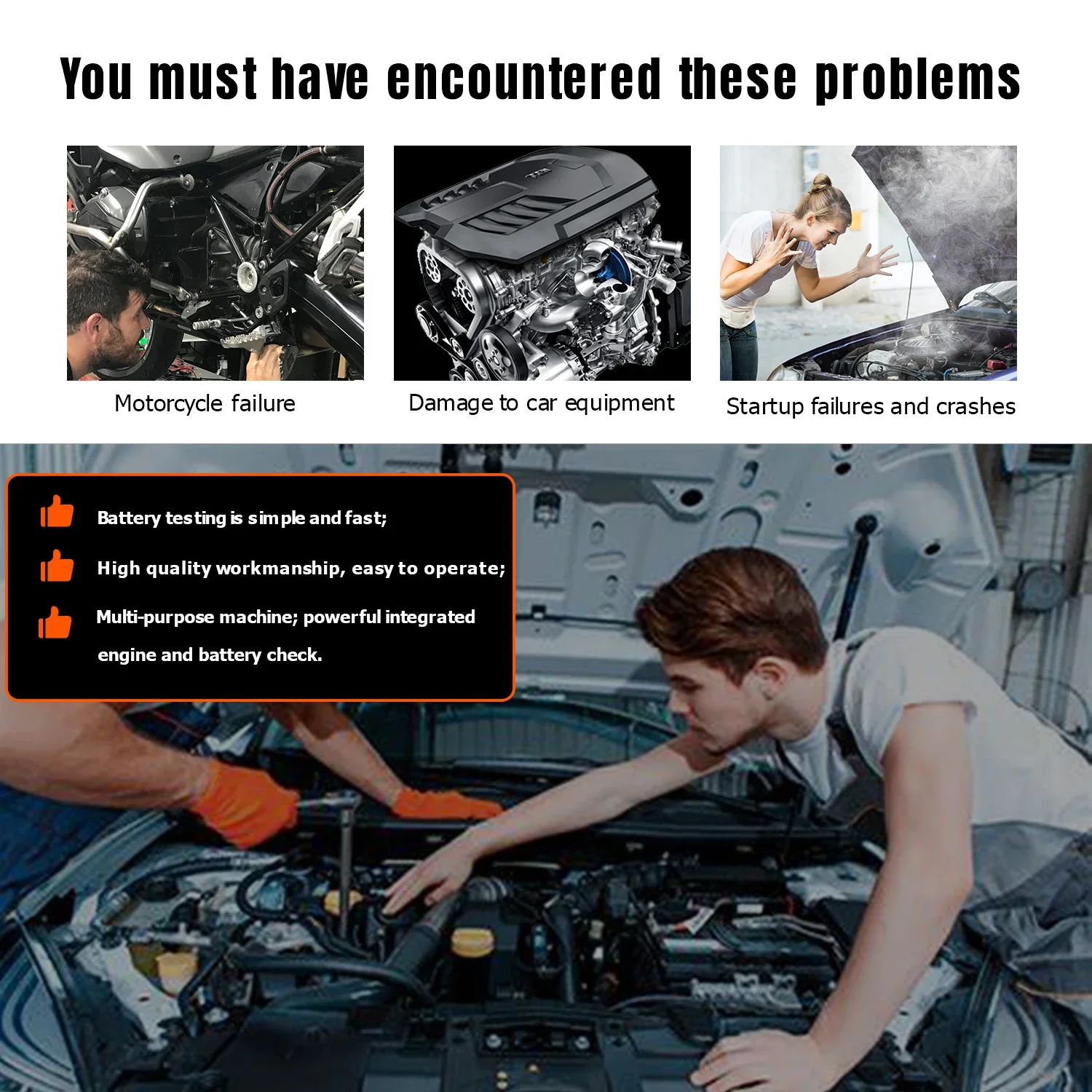 You must have encountered these problems

Motorcycle failure

Damage to car equipment

Startup failures and crashes

Battery testing is simple and fast;

High quality workmanship, easy to operate;

Multi-purpose machine; powerful integrated engine and battery check.