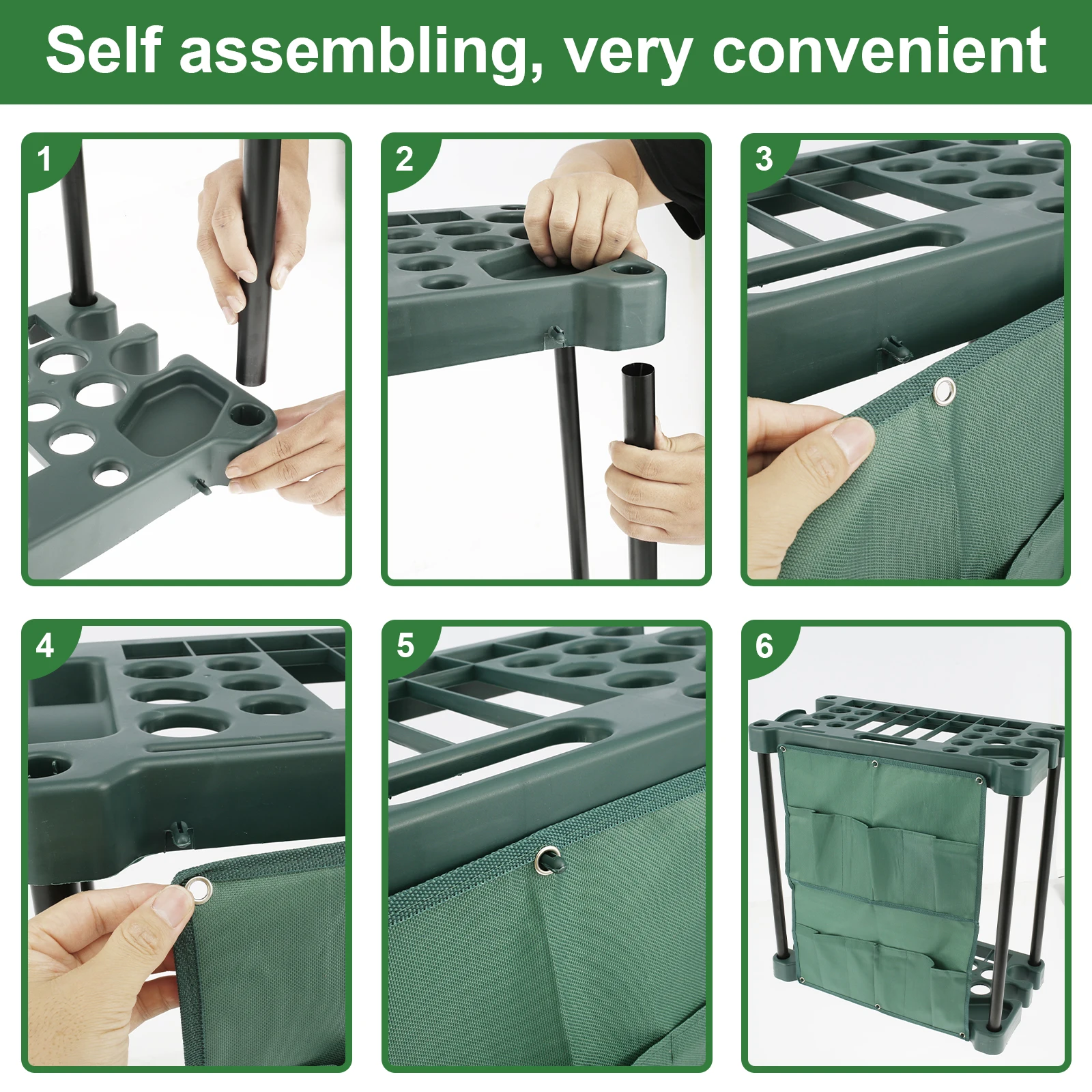 Self assembling, very convenient

1

2

3

4

5

6