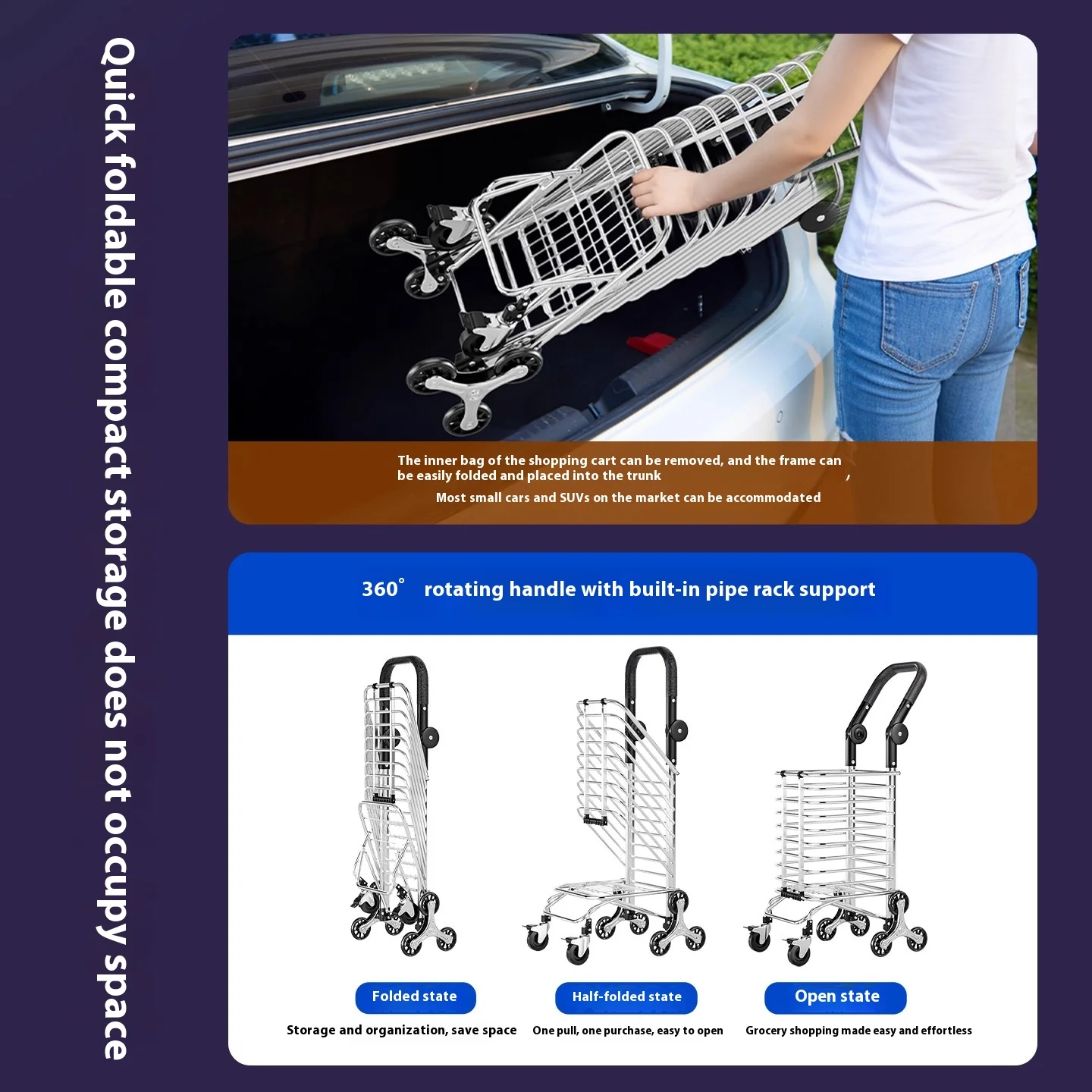 Quick foldable compact storage does not occupy space

The inner bag of the shopping cart can be removed, and the frame can be easily folded and placed into the trunk ,

Most small cars and SUVs on the market can be accommodated

360° rotating handle with built-in pipe rack support

Folded state

Storage and organization, save space

Half-folded state

One pull, one purchase, easy to open

Open state

Grocery shopping made easy and effortless