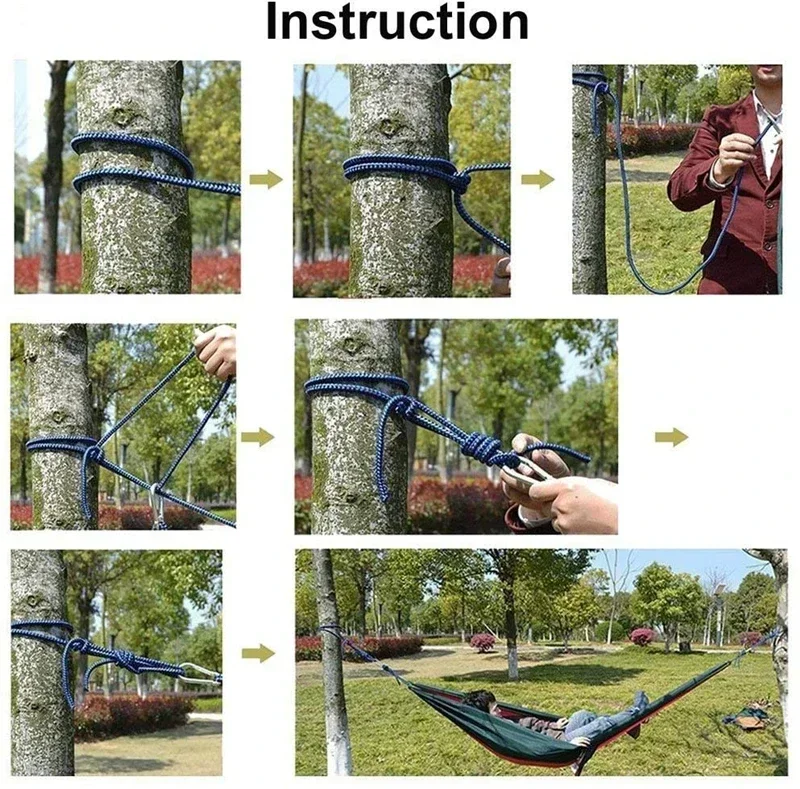 Instruction