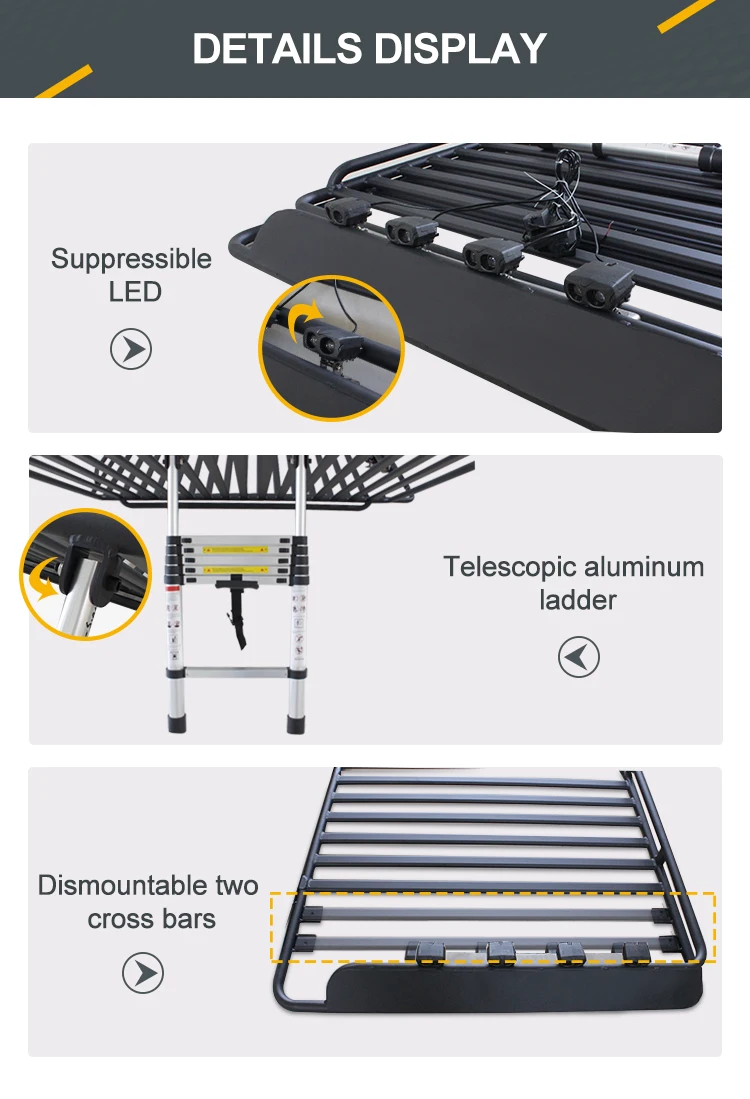 DETAILS DISPLAY

Suppressible LED

Telescopic aluminum ladder

Dismountable two cross bars