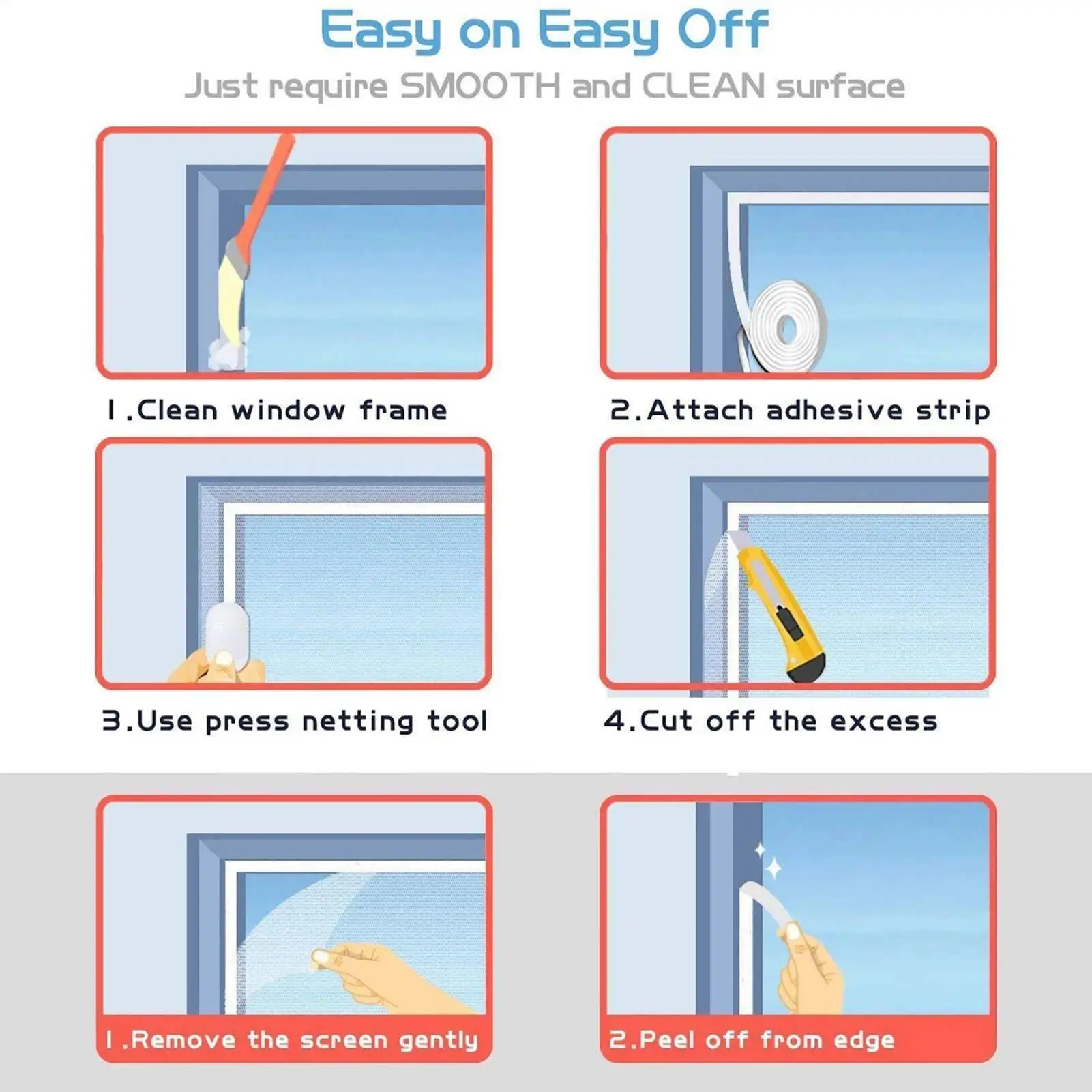 Easy on Easy Off

Just require SMOOTH and CLEAN surface

1.Clean window frame

2.Attach adhesive strip

3.Use press netting tool

4.Cut off the excess

1.Remove the screen gently

2.Peel off from edge