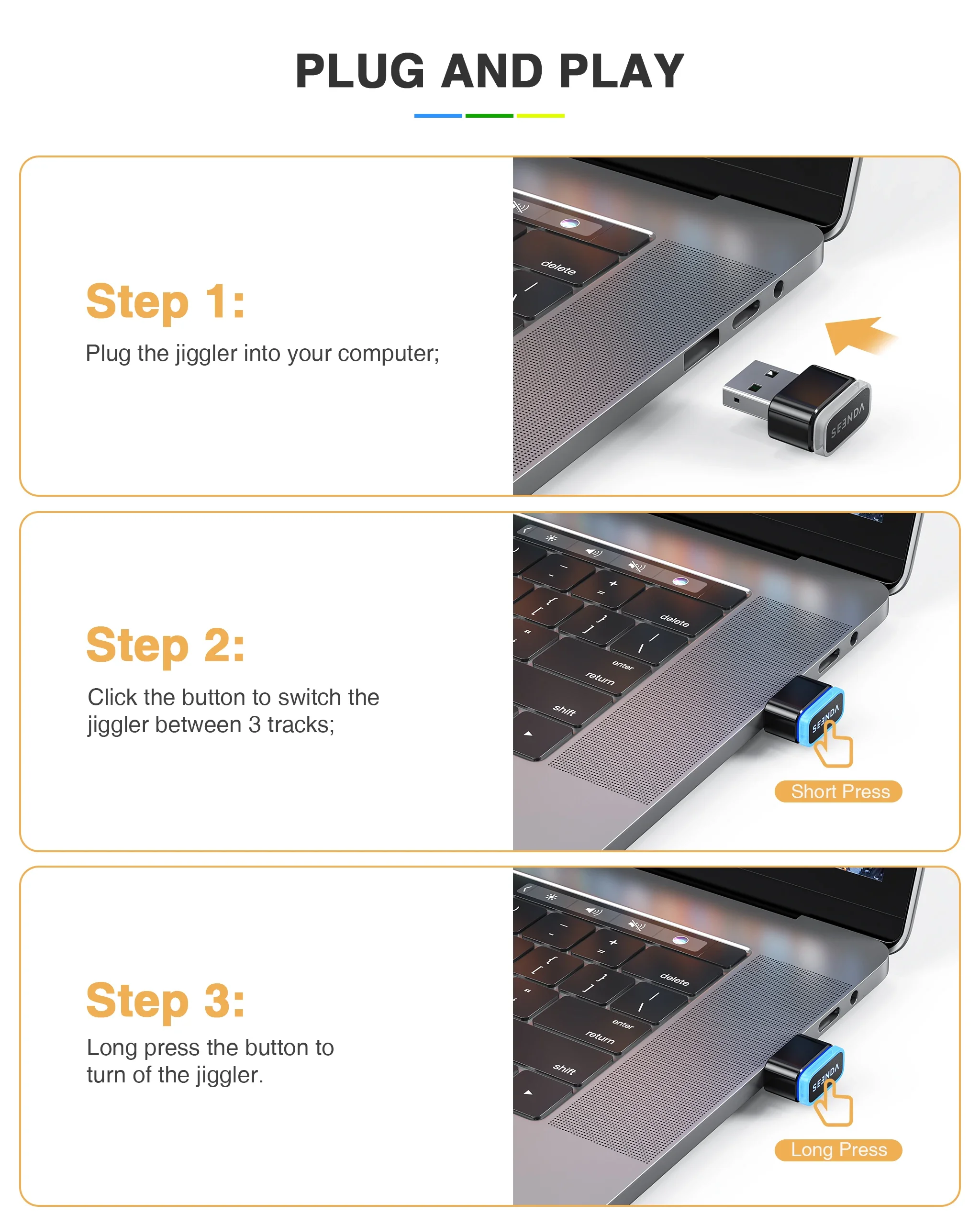 PLUG AND PLAY

Step 1:

Plug the jiggler into your computer;

delete

SEENDA

Step 2:

Click the button to switch the jiggler between 3 tracks;

delete

enter
return

shift

SEENDA

Short Press

Step 3:

Long press the button to turn of the jiggler.

delete

enter
return

shift

SEENDA

Long Press