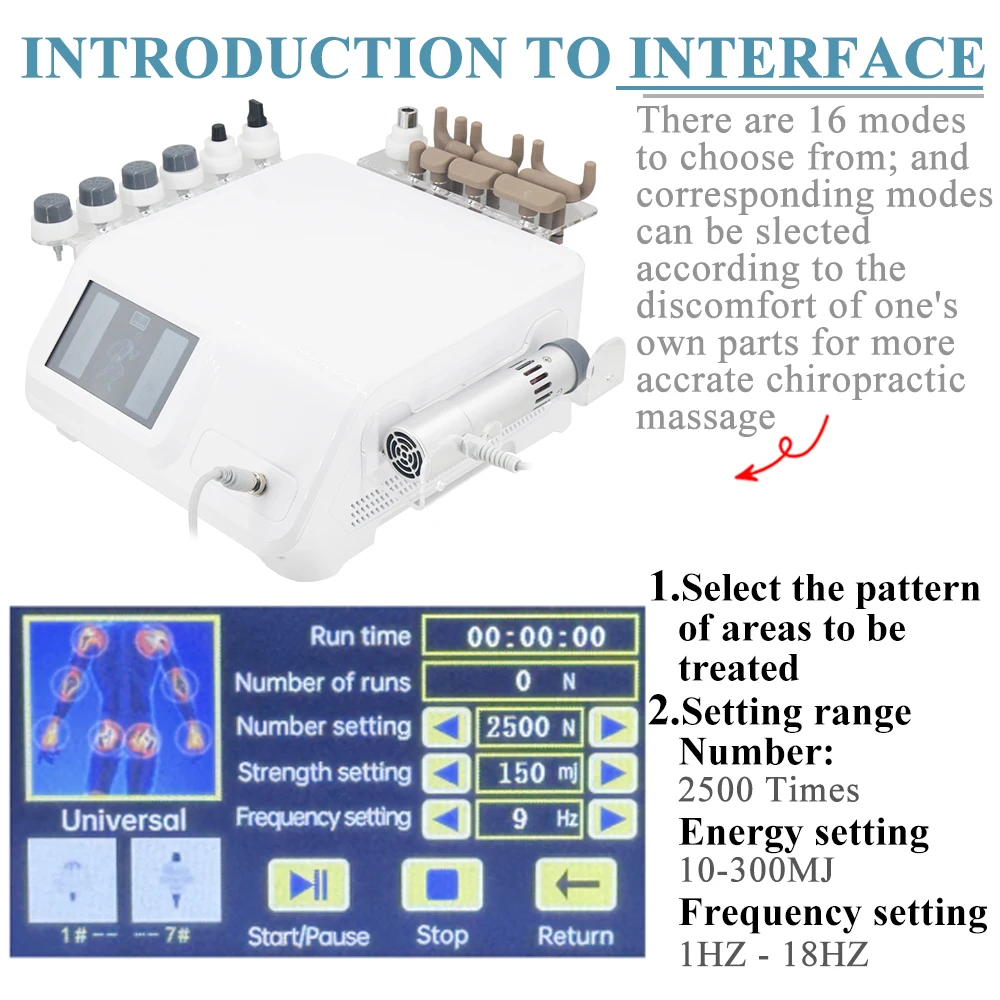 INTRODUCTION TO INTERFACE

There are 16 modes to choose from; and corresponding modes can be slected according to the discomfort of one's own parts for more accrate chiropractic massage

Universal

1# -- -- 7#

Run time 00:00:00
Number of runs 0 N
Number setting 2500 N
Strength setting 150 mj
Frequency setting 9 Hz

Start/Pause Stop Return

1.Select the pattern of areas to be treated
2.Setting range
Number:
2500 Times
Energy setting
10-300MJ
Frequency setting
1HZ - 18HZ