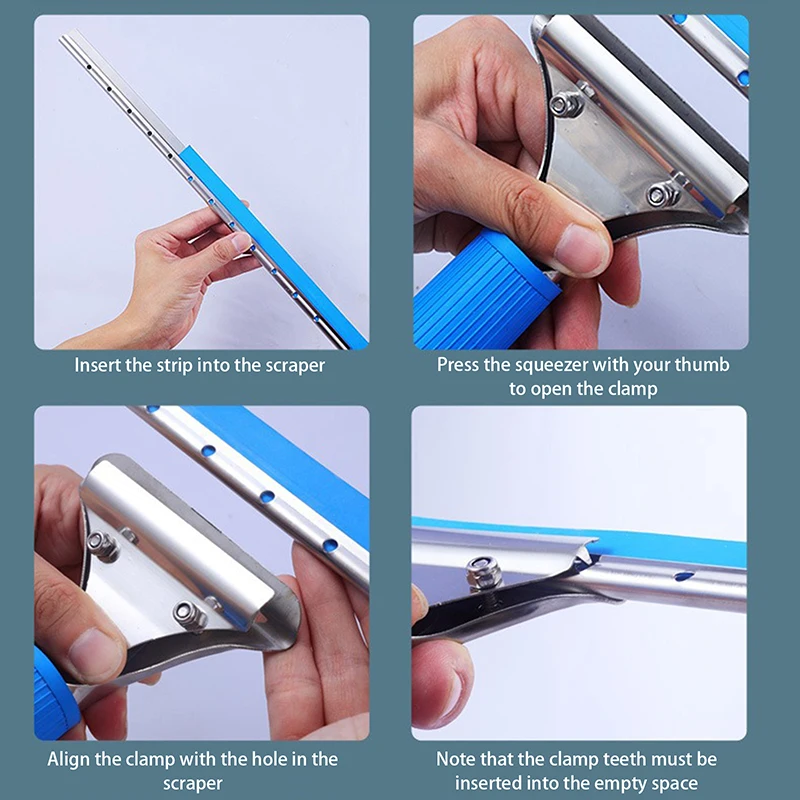 Insert the strip into the scraper

Press the squeezer with your thumb to open the clamp

Align the clamp with the hole in the scraper

Note that the clamp teeth must be inserted into the empty space