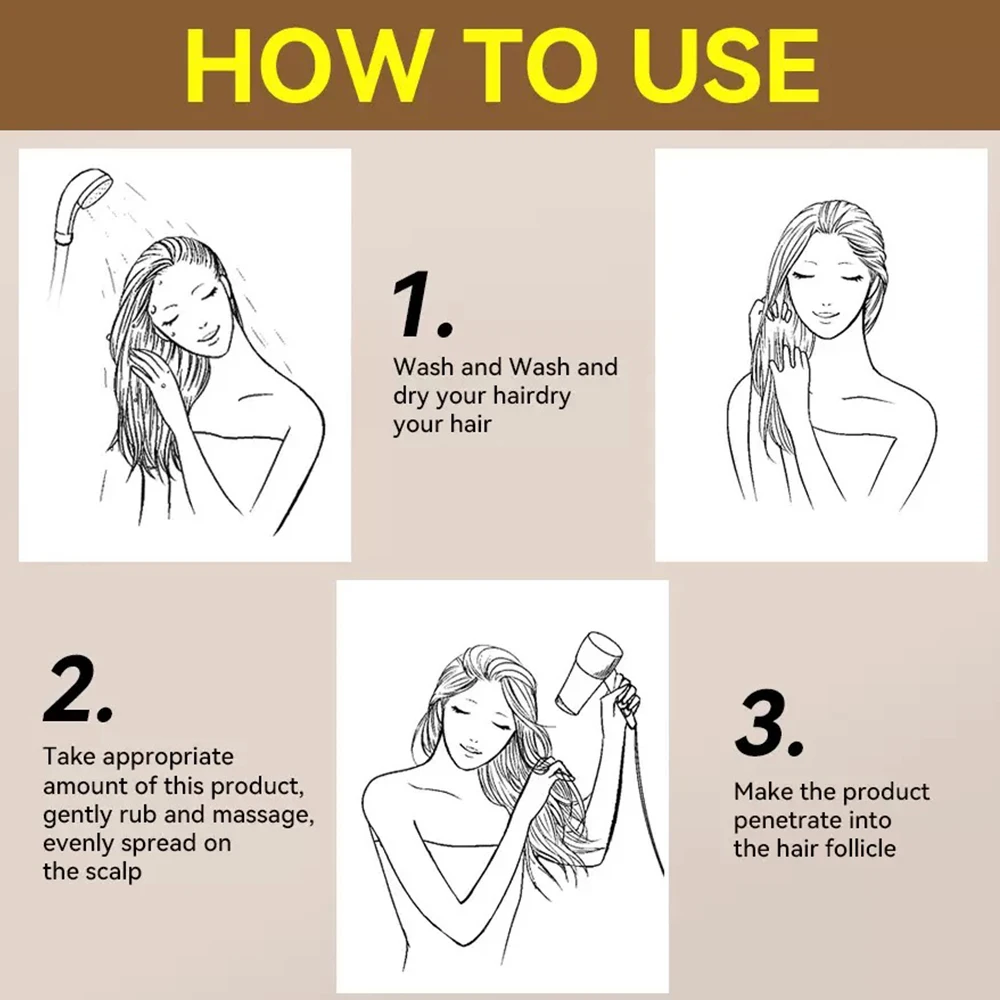 HOW TO USE

1.

Wash and Wash and dry your hairdry your hair

2.

Take appropriate amount of this product, gently rub and massage, evenly spread on the scalp

3.

Make the product penetrate into the hair follicle