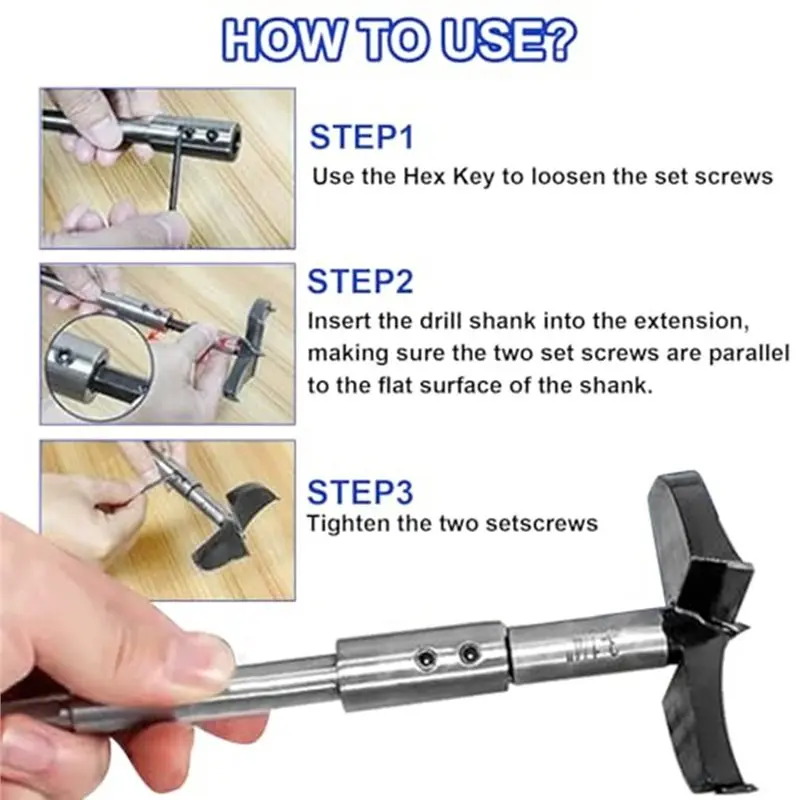 HOW TO USE?

STEP1
Use the Hex Key to loosen the set screws

STEP2
Insert the drill shank into the extension, making sure the two set screws are parallel to the flat surface of the shank.

STEP3
Tighten the two setscrews