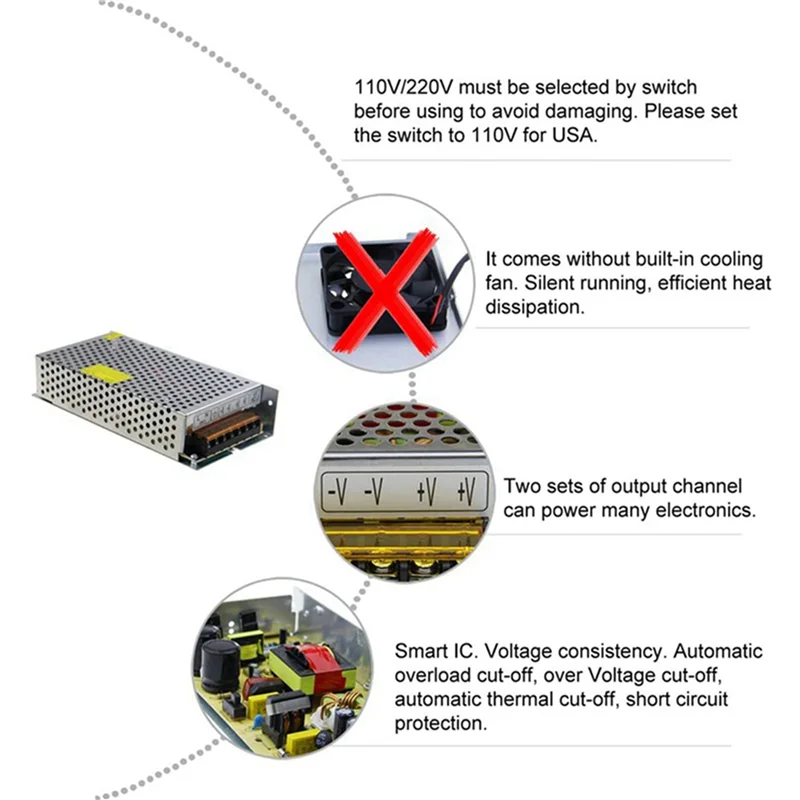 110V/220V must be selected by switch before using to avoid damaging. Please set the switch to 110V for USA.

It comes without built-in cooling fan. Silent running, efficient heat dissipation.

-V -V +V +V

Two sets of output channel can power many electronics.

Smart IC. Voltage consistency. Automatic overload cut-off, over Voltage cut-off, automatic thermal cut-off, short circuit protection.