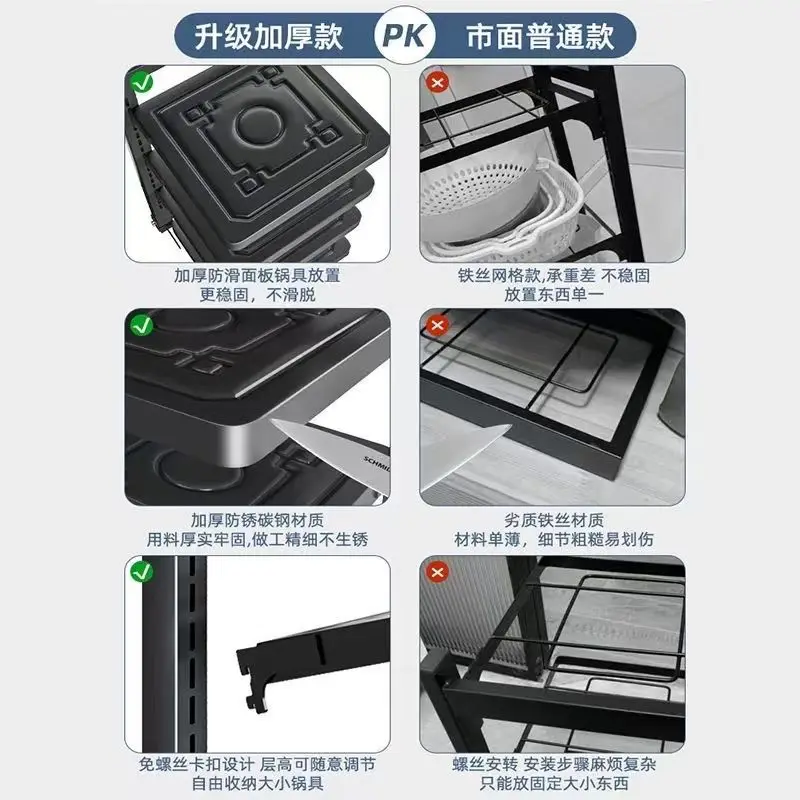 升级加厚款 PK 市面普通款

加厚防滑面板锅具放置
更稳固，不滑脱

铁丝网格款，承重差 不稳固
放置东西单一

SCHMID

加厚防锈碳钢材质
用料厚实牢固，做工精细不生锈

劣质铁丝材质
材料单薄，细节粗糙易划伤

免螺丝卡扣设计 层高可随意调节
自由收纳大小锅具

螺丝安转 安装步骤麻烦复杂
只能放固定大小东西