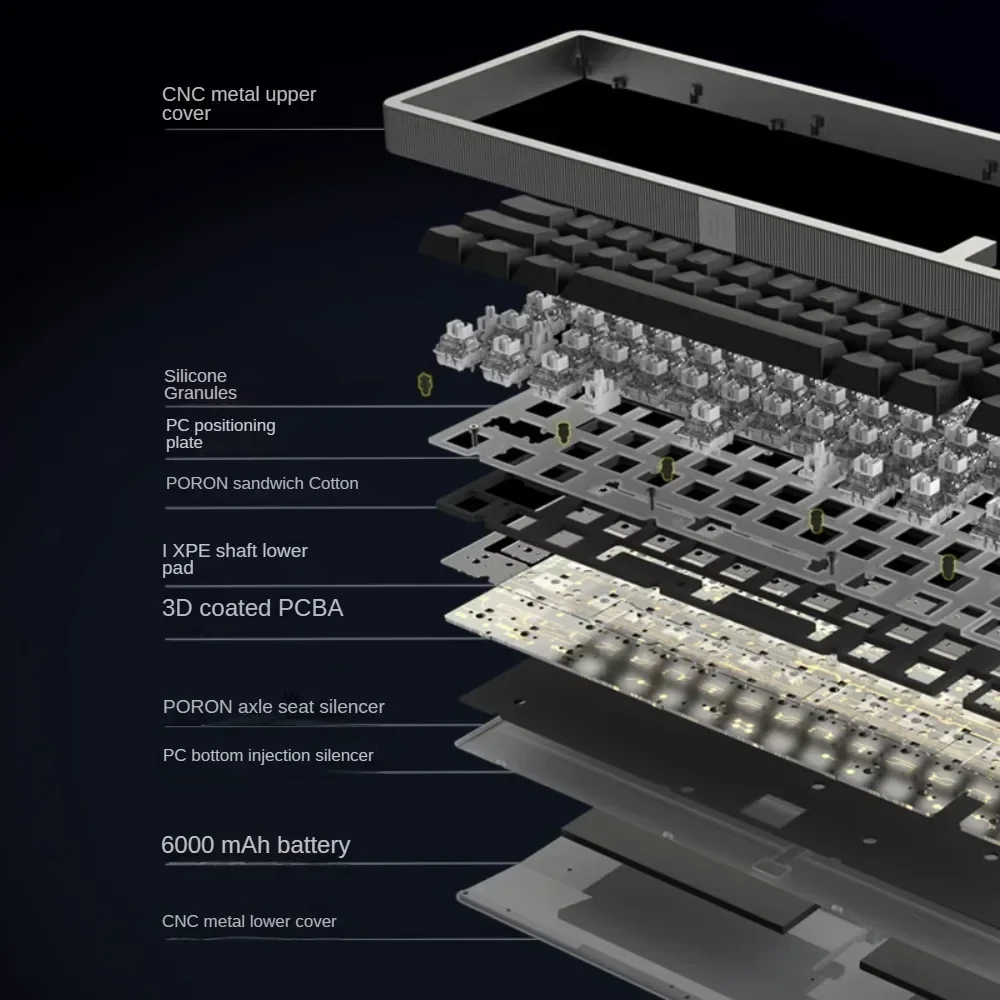 CNC metal upper cover

Silicone Granules

PC positioning plate

PORON sandwich Cotton

I XPE shaft lower pad

3D coated PCBA

PORON axle seat silencer

PC bottom injection silencer

6000 mAh battery

CNC metal lower cover