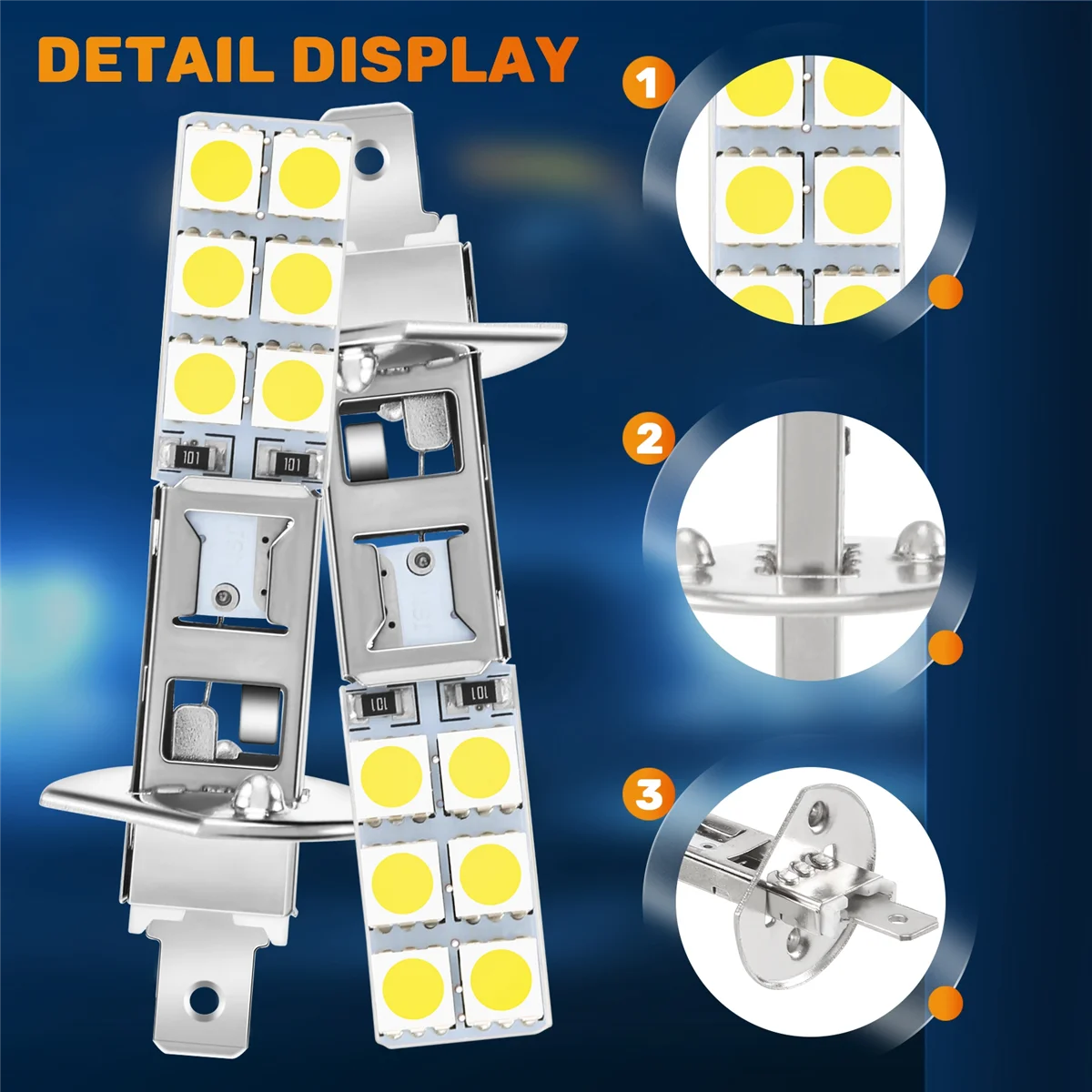 DETAIL DISPLAY

101 101

101 101

1

2

3