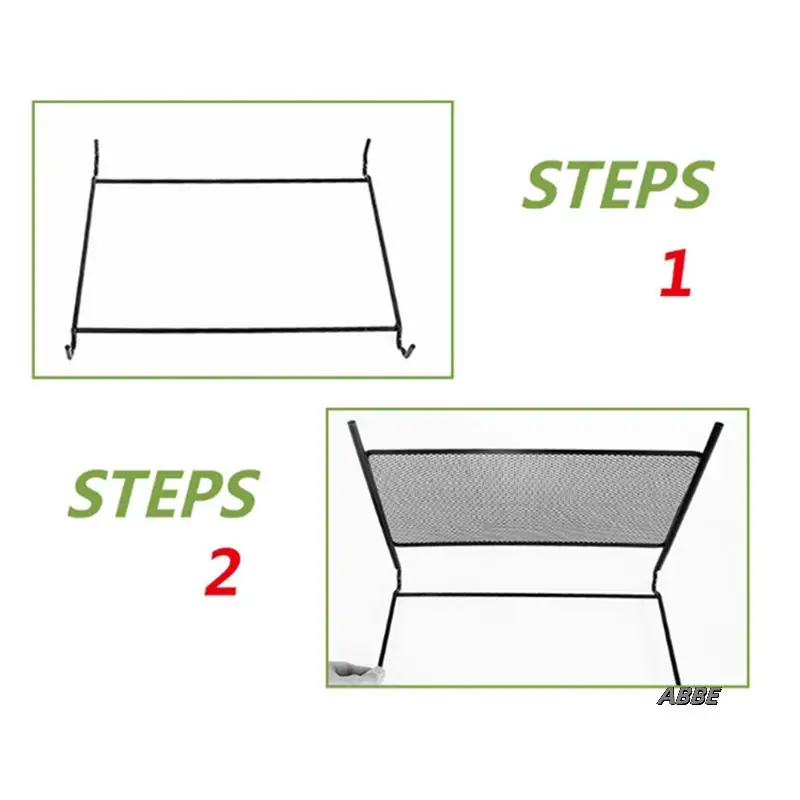 STEPS
1

STEPS
2

ABBE